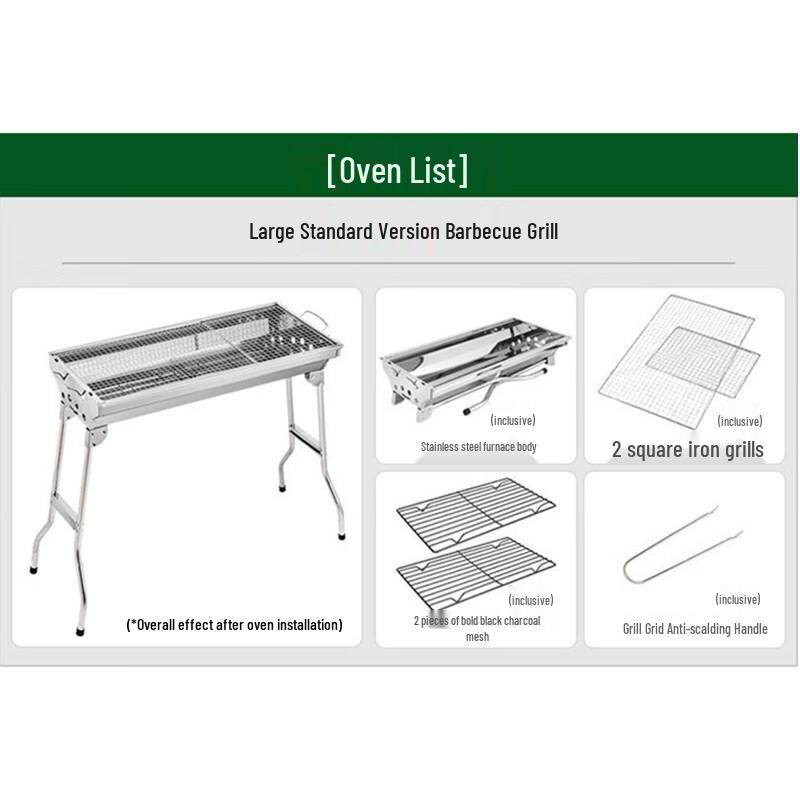 [Oven List]

Large Standard Version Barbecue Grill

(*Overall effect after oven installation)

(inclusive)

Stainless steel furnace body

(inclusive)

2 square iron grills

(inclusive)

2 pieces of bold black charcoal mesh

(inclusive)

Grill Grid Anti-scalding Handle