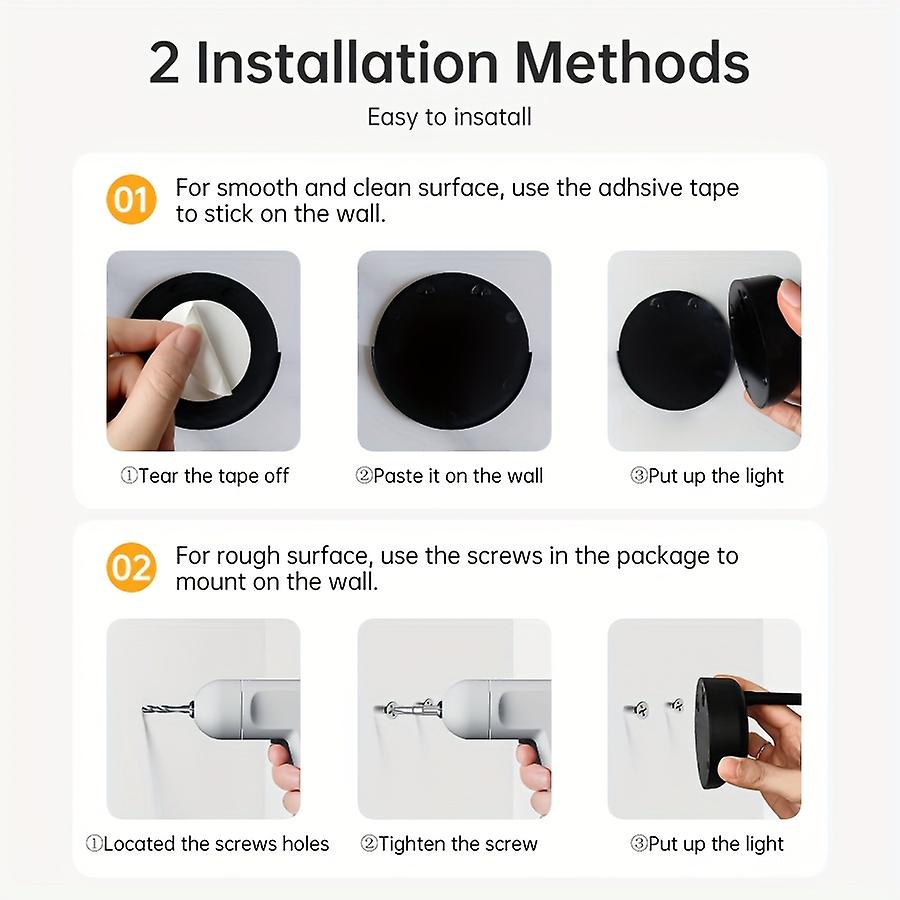 2 Installation Methods

Easy to insatall

01 For smooth and clean surface, use the adhsive tape to stick on the wall.

①Tear the tape off

②Paste it on the wall

③Put up the light

02 For rough surface, use the screws in the package to mount on the wall.

①Located the screws holes

②Tighten the screw

③Put up the light