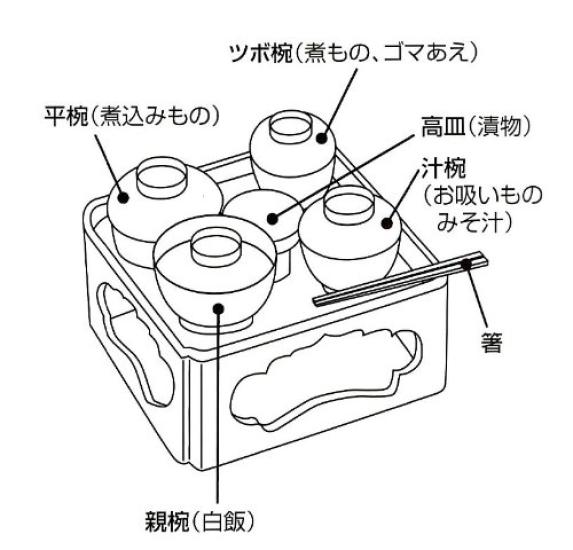 ツボ椀（煮もの、ゴマあえ）

平椀（煮込みもの）

高皿（漬物）

汁椀
（お吸いもの
みそ汁）

箸

親椀（白飯）