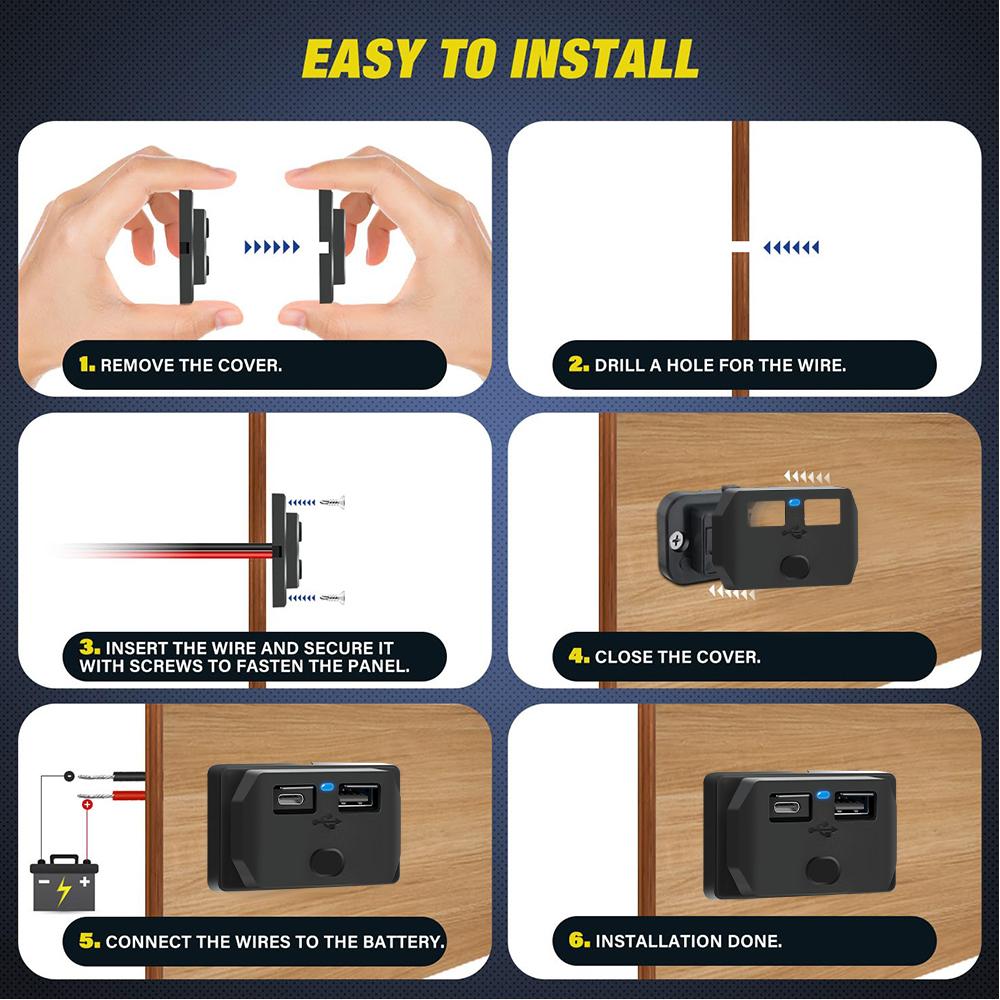 EASY TO INSTALL

1. REMOVE THE COVER.

2. DRILL A HOLE FOR THE WIRE.

3. INSERT THE WIRE AND SECURE IT WITH SCREWS TO FASTEN THE PANEL.

4. CLOSE THE COVER.

5. CONNECT THE WIRES TO THE BATTERY.

6. INSTALLATION DONE.