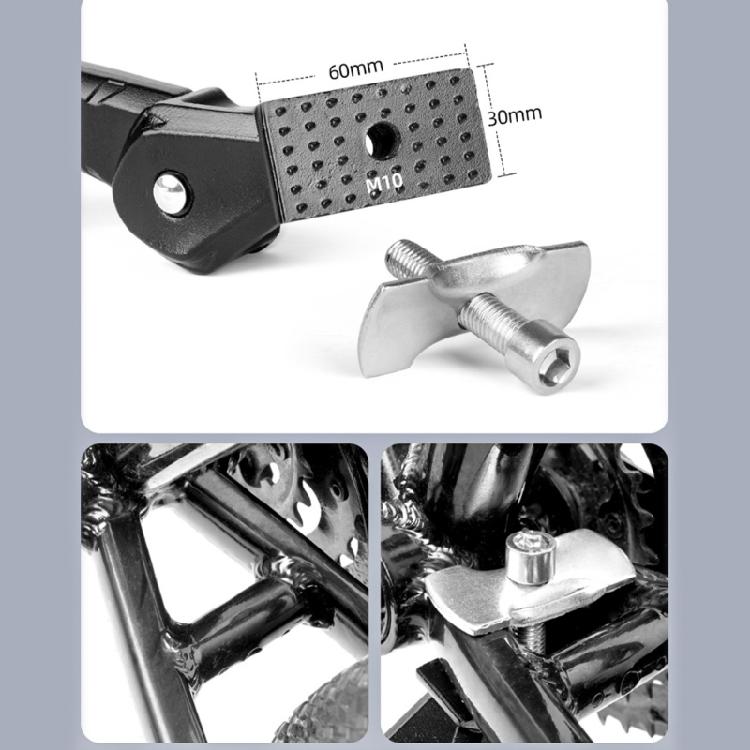 60mm
30mm
M10