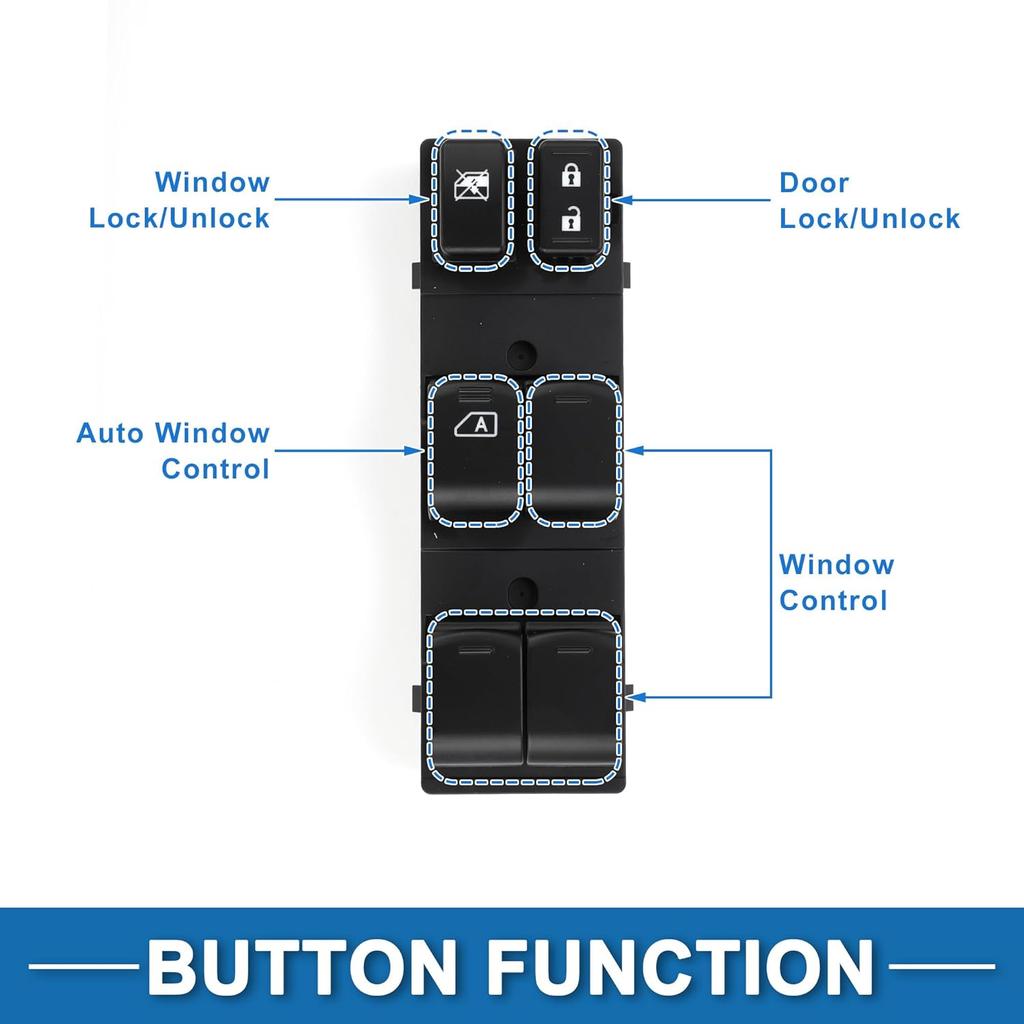 Window Lock/Unlock

Door Lock/Unlock

A

Auto Window Control

Window Control

BUTTON FUNCTION