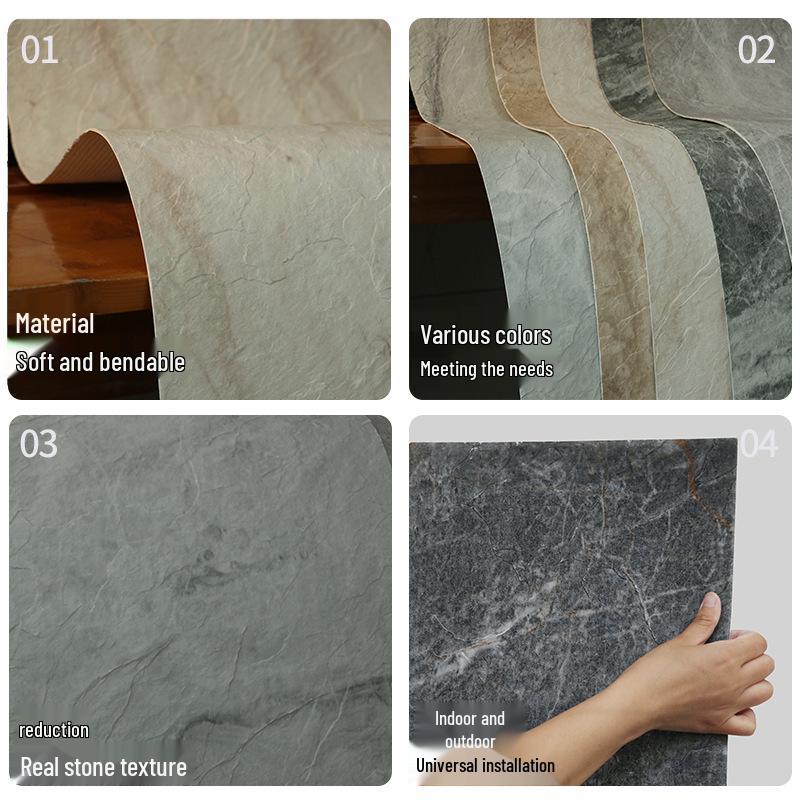 01

Material
Soft and bendable

02

Various colors
Meeting the needs

03

reduction
Real stone texture

04

Indoor and
outdoor
Universal installation