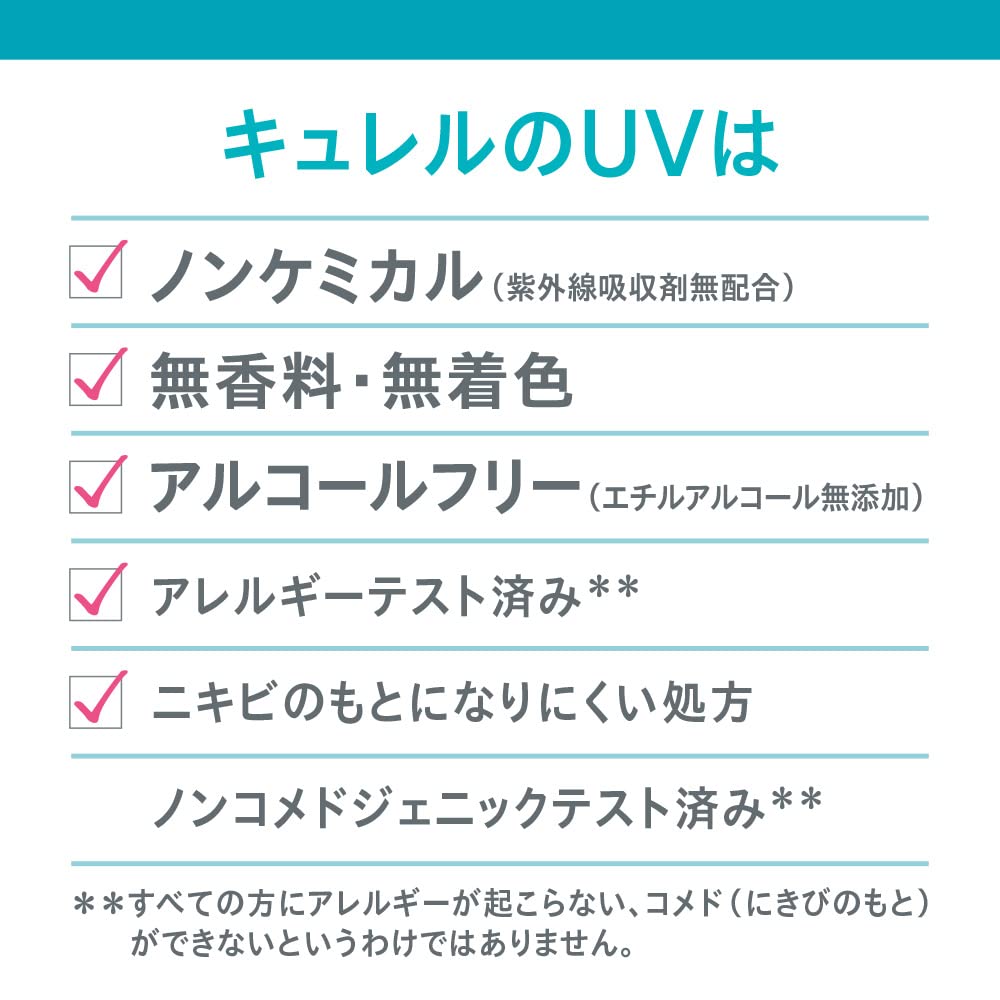 キュレルのUVは

☑ ノンケミカル（紫外線吸収剤無配合）

☑ 無香料・無着色

☑ アルコールフリー（エチルアルコール無添加）

☑ アレルギーテスト済み**

☑ ニキビのもとになりにくい処方

ノンコメドジェニックテスト済み**

**すべての方にアレルギーが起こらない、コメド（にきびのもと）ができないというわけではありません。