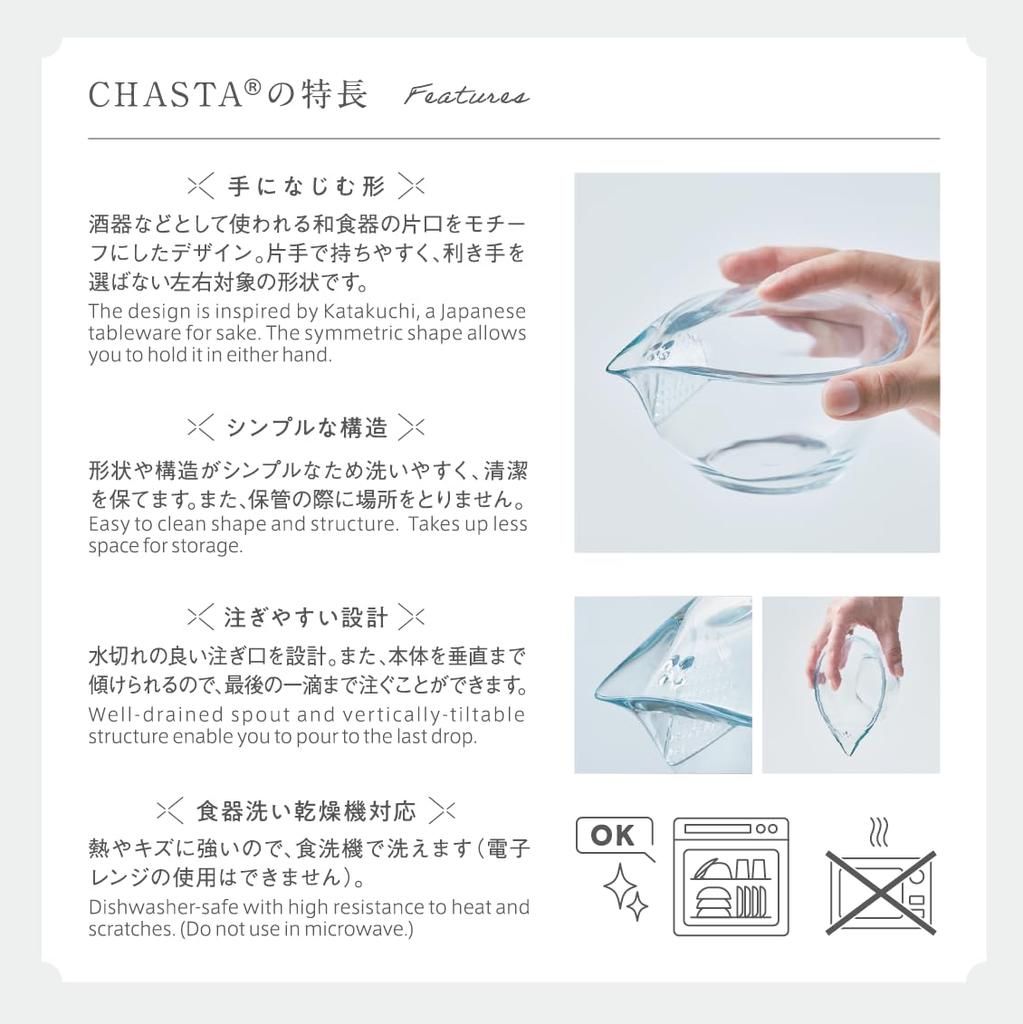 CHASTA®の特長 Features

手になじむ形

酒器などとして使われる和食器の片口をモチーフにしたデザイン。片手で持ちやすく、利き手を選ばない左右対象の形状です。
The design is inspired by Katakuchi, a Japanese tableware for sake. The symmetric shape allows you to hold it in either hand.

シンプルな構造

形状や構造がシンプルなため洗いやすく、清潔を保てます。また、保管の際に場所をとりません。
Easy to clean shape and structure. Takes up less space for storage.

注ぎやすい設計

水切れの良い注ぎ口を設計。また、本体を垂直まで傾けられるので、最後の一滴まで注ぐことができます。
Well-drained spout and vertically-tiltable structure enable you to pour to the last drop.

食器洗い乾燥機対応

熱やキズに強いので、食洗機で洗えます(電子レンジの使用はできません)。
Dishwasher-safe with high resistance to heat and scratches. (Do not use in microwave.)

OK