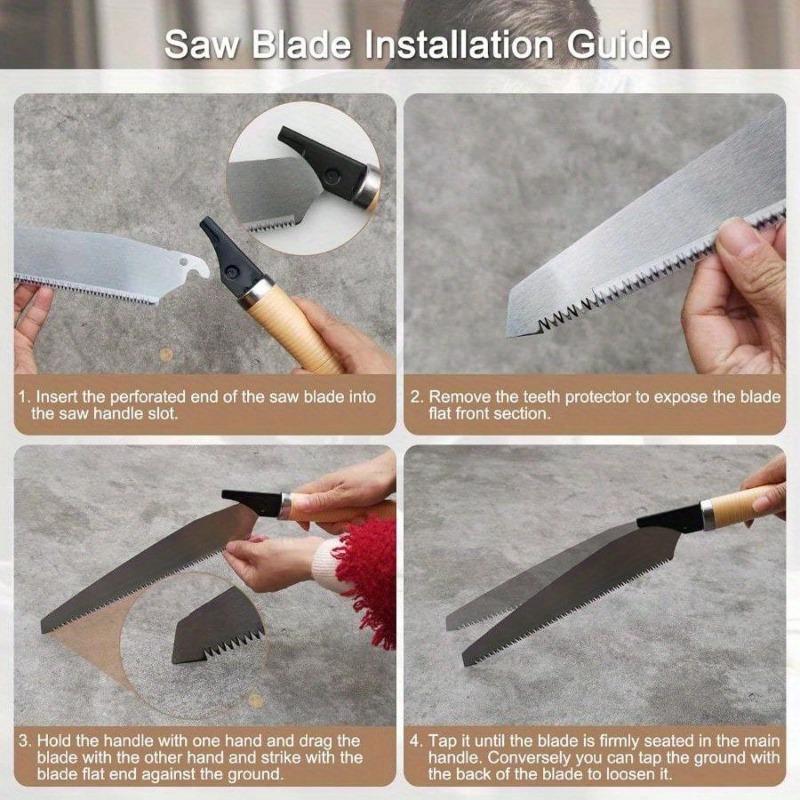 Saw Blade Installation Guide

1. Insert the perforated end of the saw blade into the saw handle slot.

2. Remove the teeth protector to expose the blade flat front section.

3. Hold the handle with one hand and drag the blade with the other hand and strike with the blade flat end against the ground.

4. Tap it until the blade is firmly seated in the main handle. Conversely you can tap the ground with the back of the blade to loosen it.