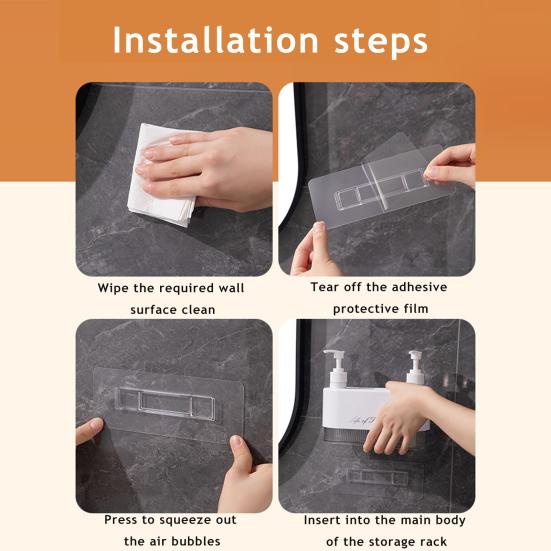 Installation steps

Wipe the required wall surface clean

Tear off the adhesive protective film

Press to squeeze out the air bubbles

Insert into the main body of the storage rack