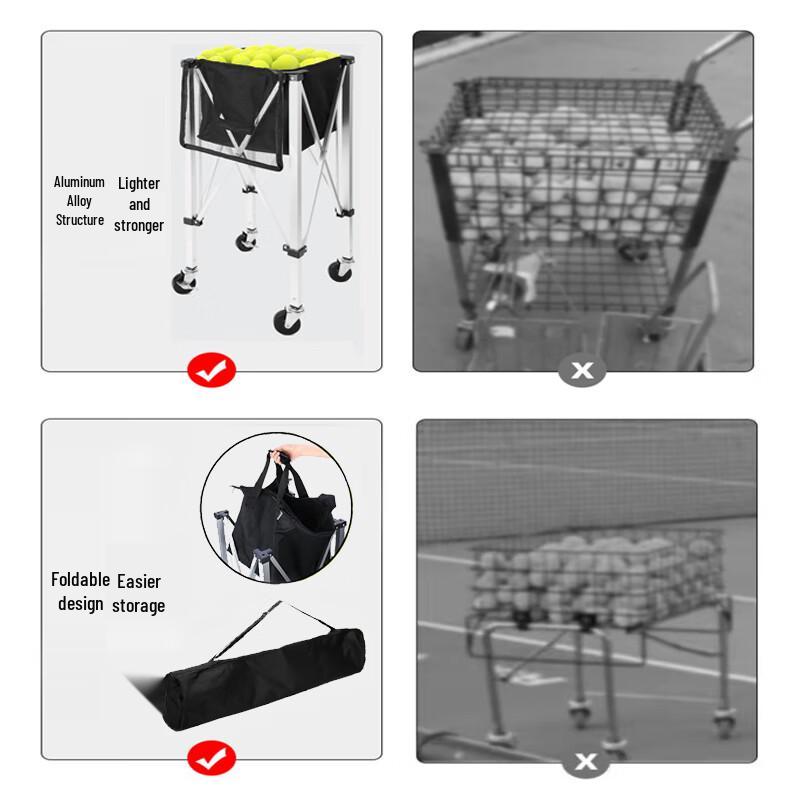 Aluminum Alloy Structure

Lighter and stronger

Foldable design

Easier storage