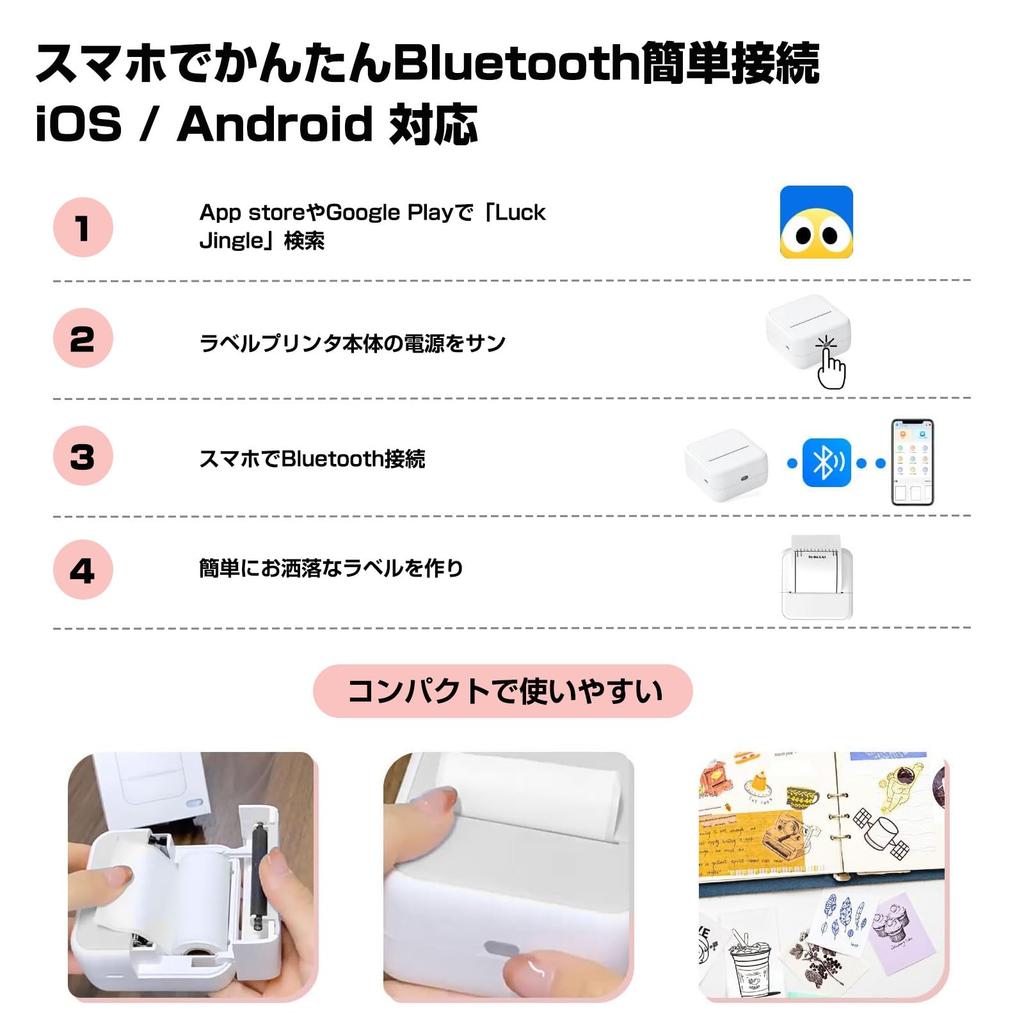 スマホでかんたんBluetooth簡単接続
iOS / Android 対応

1
App storeやGoogle Playで「Luck Jingle」検索

2
ラベルプリンタ本体の電源をサン

3
スマホでBluetooth接続

4
簡単にお洒落なラベルを作り

コンパクトで使いやすい