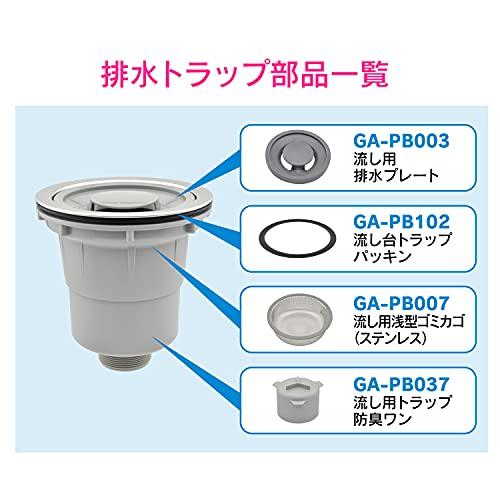 排水トラップ部品一覧

GA-PB003
流し用
排水プレート

GA-PB102
流し台トラップ
パッキン

GA-PB007
流し用浅型ゴミカゴ
（ステンレス）

GA-PB037
流し用トラップ
防臭ワン