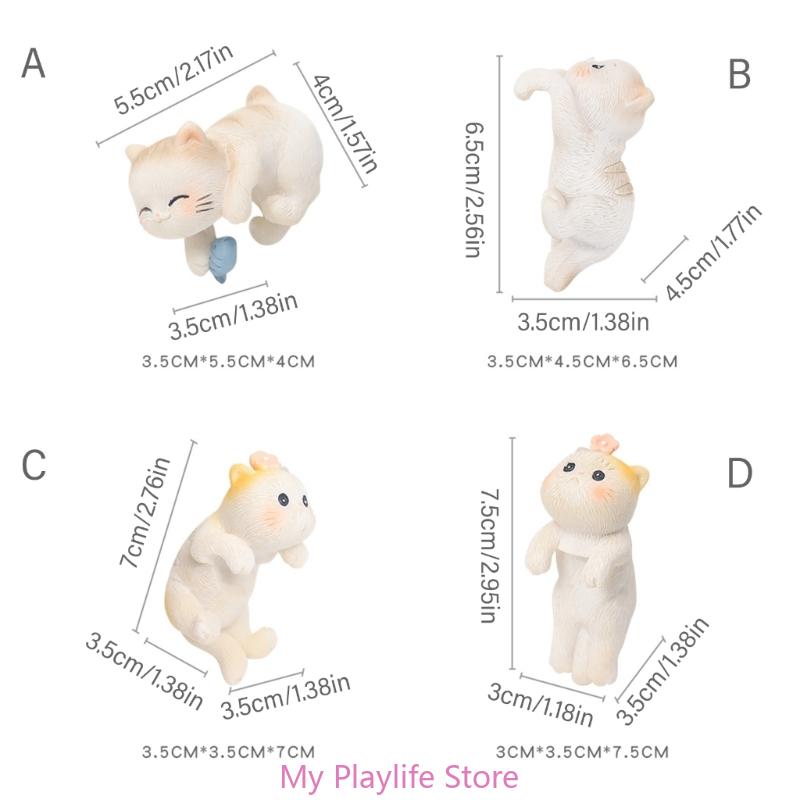 A

5.5cm/2.17in

4cm/1.57in

3.5cm/1.38in

3.5CM*5.5CM*4CM

B

6.5cm/2.56in

4.5cm/1.77in

3.5cm/1.38in

3.5CM*4.5CM*6.5CM

C

7cm/2.76in

3.5cm/1.38in

3.5cm/1.38in

3.5CM*3.5CM*7CM

D

7.5cm/2.95in

3cm/1.18in

3.5cm/1.38in

3CM*3.5CM*7.5CM

My Playlife Store