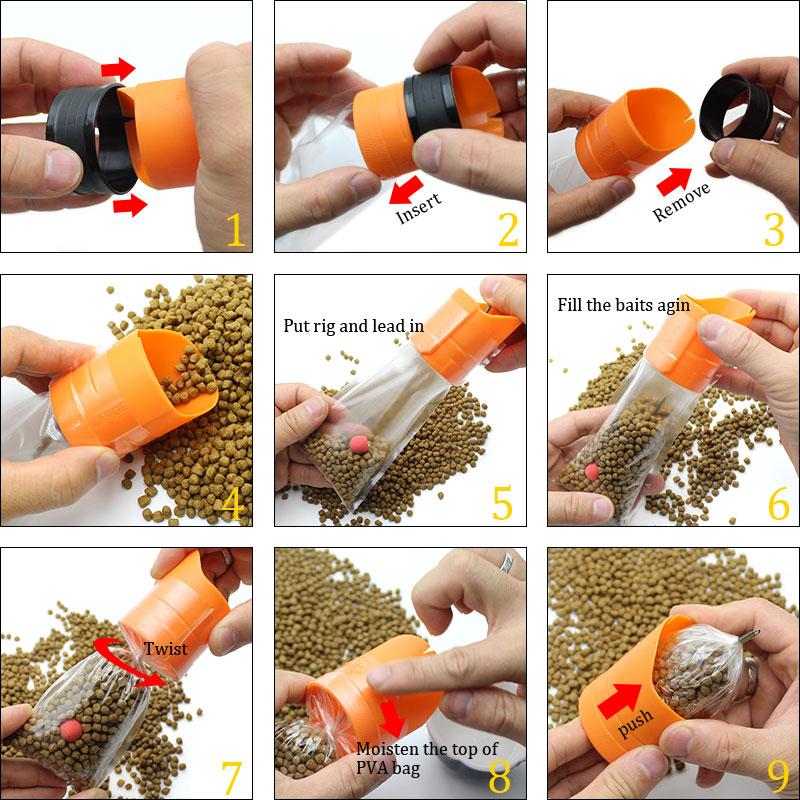 1

Insert

2

Remove

3

4

Put rig and lead in

5

Fill the baits agin

6

Twist

7

Moisten the top of PVA bag

8

push

9