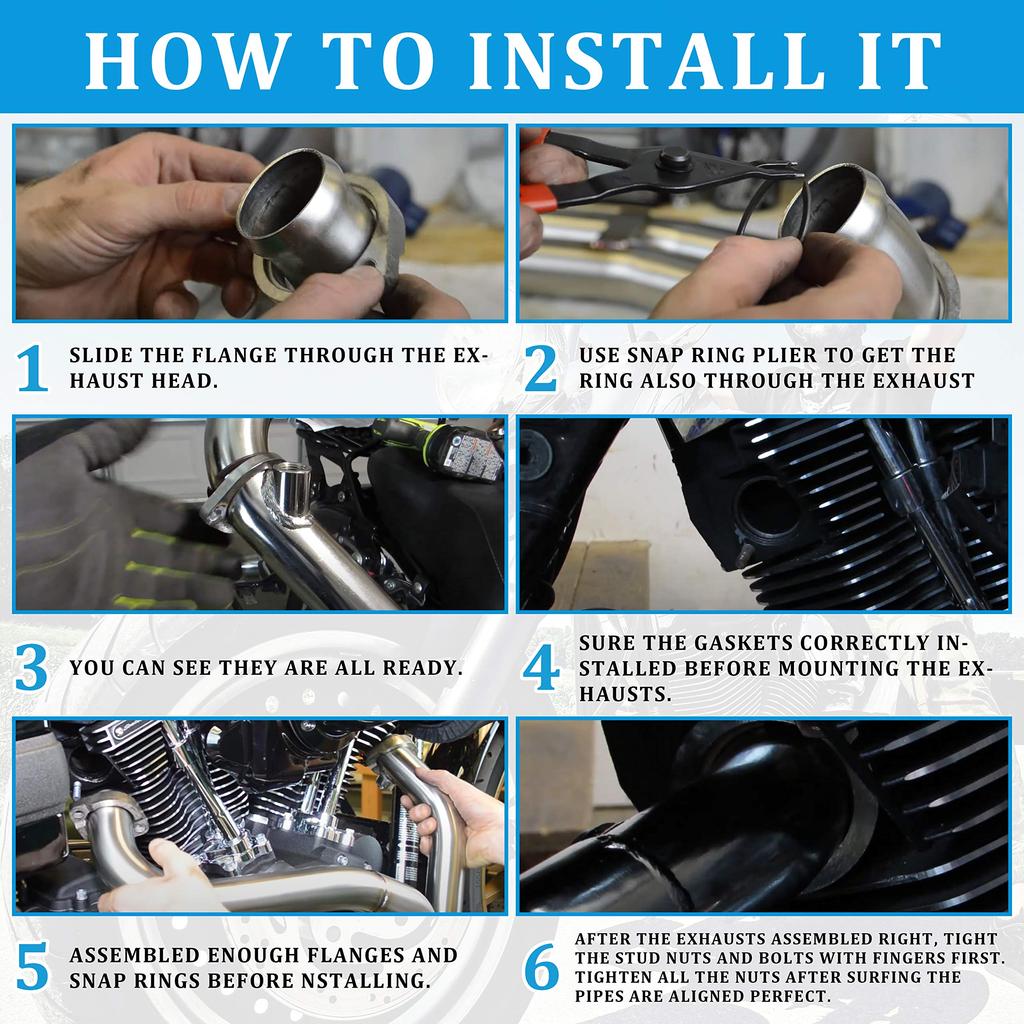 HOW TO INSTALL IT

1 SLIDE THE FLANGE THROUGH THE EXHAUST HEAD.

2 USE SNAP RING PLIER TO GET THE RING ALSO THROUGH THE EXHAUST

3 YOU CAN SEE THEY ARE ALL READY.

4 SURE THE GASKETS CORRECTLY INSTALLED BEFORE MOUNTING THE EXHAUSTS.

5 ASSEMBLED ENOUGH FLANGES AND SNAP RINGS BEFORE NSTALLING.

6 AFTER THE EXHAUSTS ASSEMBLED RIGHT, TIGHT THE STUD NUTS AND BOLTS WITH FINGERS FIRST. TIGHTEN ALL THE NUTS AFTER SURFING THE PIPES ARE ALIGNED PERFECT.