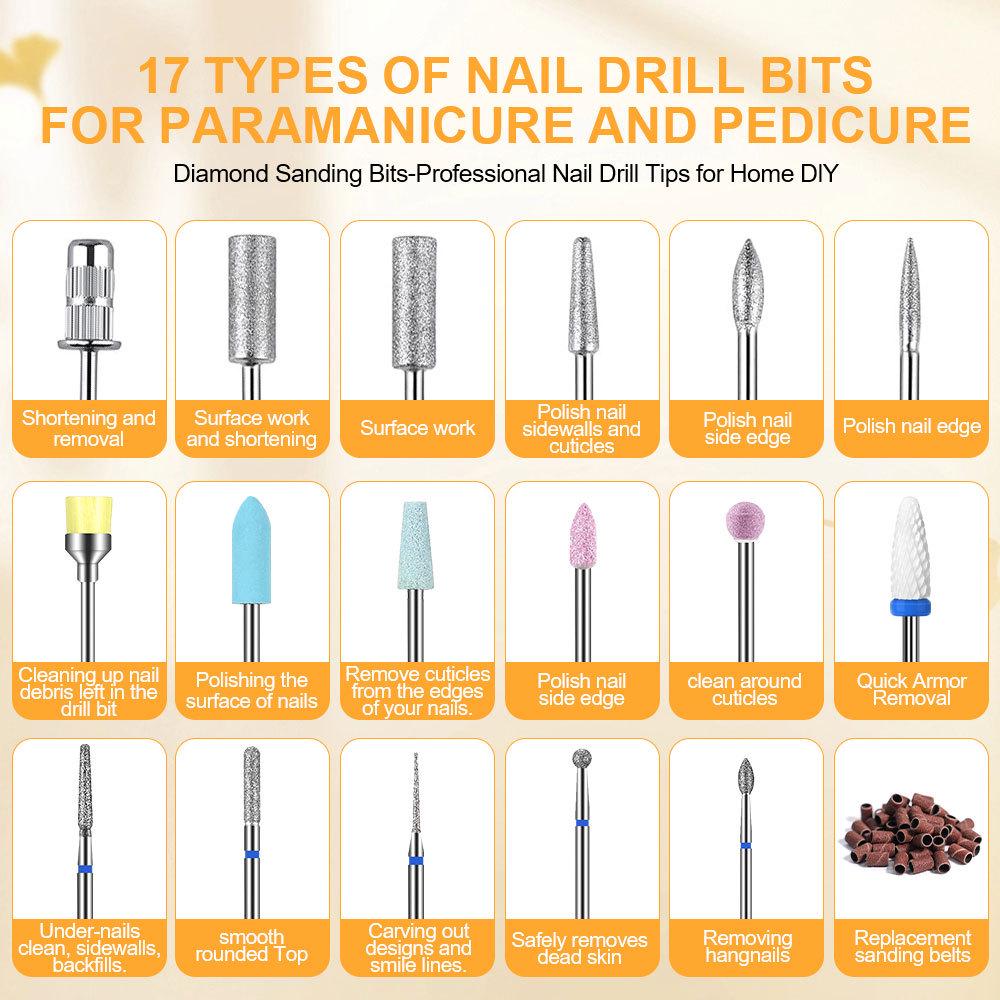 17 TYPES OF NAIL DRILL BITS FOR PARAMANICURE AND PEDICURE

Diamond Sanding Bits-Professional Nail Drill Tips for Home DIY

Shortening and removal

Surface work and shortening

Surface work

Polish nail sidewalls and cuticles

Polish nail side edge

Polish nail edge

Cleaning up nail debris left in the drill bit

Polishing the surface of nails

Remove cuticles from the edges of your nails.

Polish nail side edge

clean around cuticles

Quick Armor Removal

Under-nails clean, sidewalls, backfills.

smooth rounded Top

Carving out designs and smile lines.

Safely removes dead skin

Removing hangnails

Replacement sanding belts