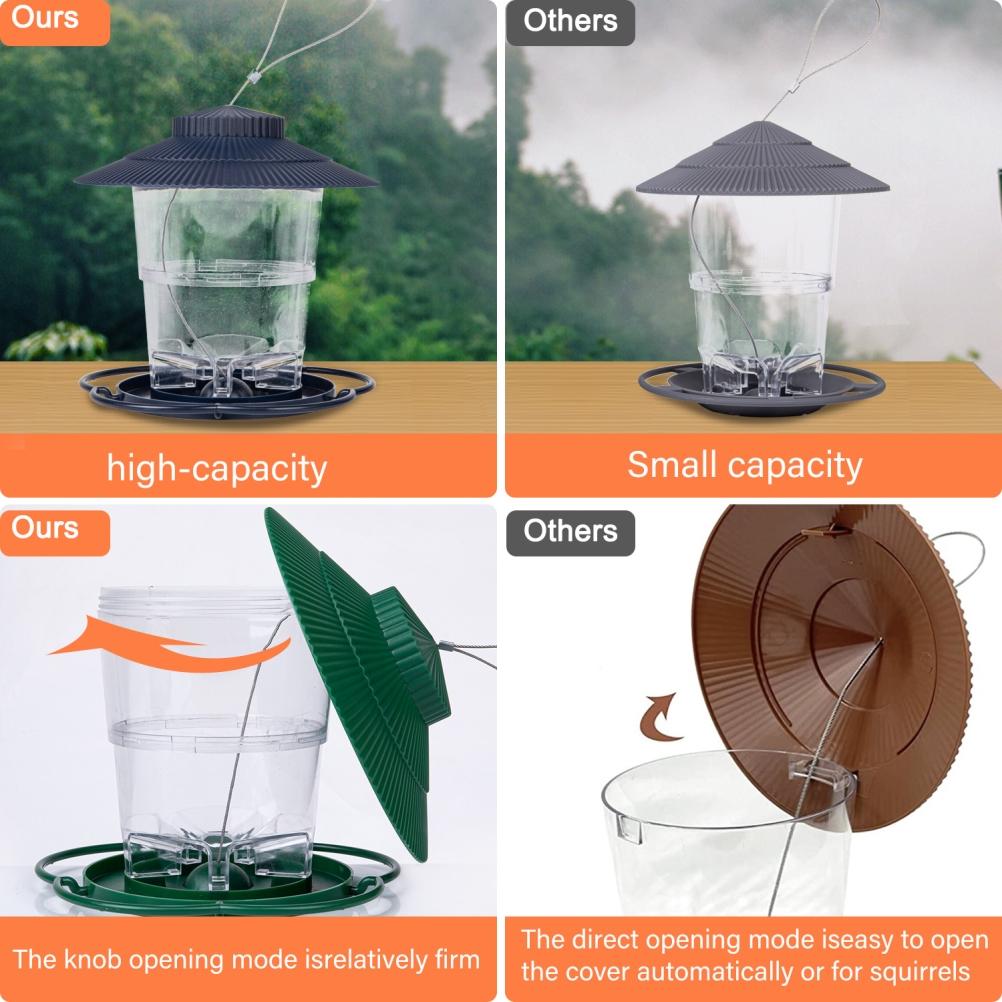 Ours

high-capacity

Others

Small capacity

Ours

The knob opening mode isrelatively firm

Others

The direct opening mode iseasy to open the cover automatically or for squirrels