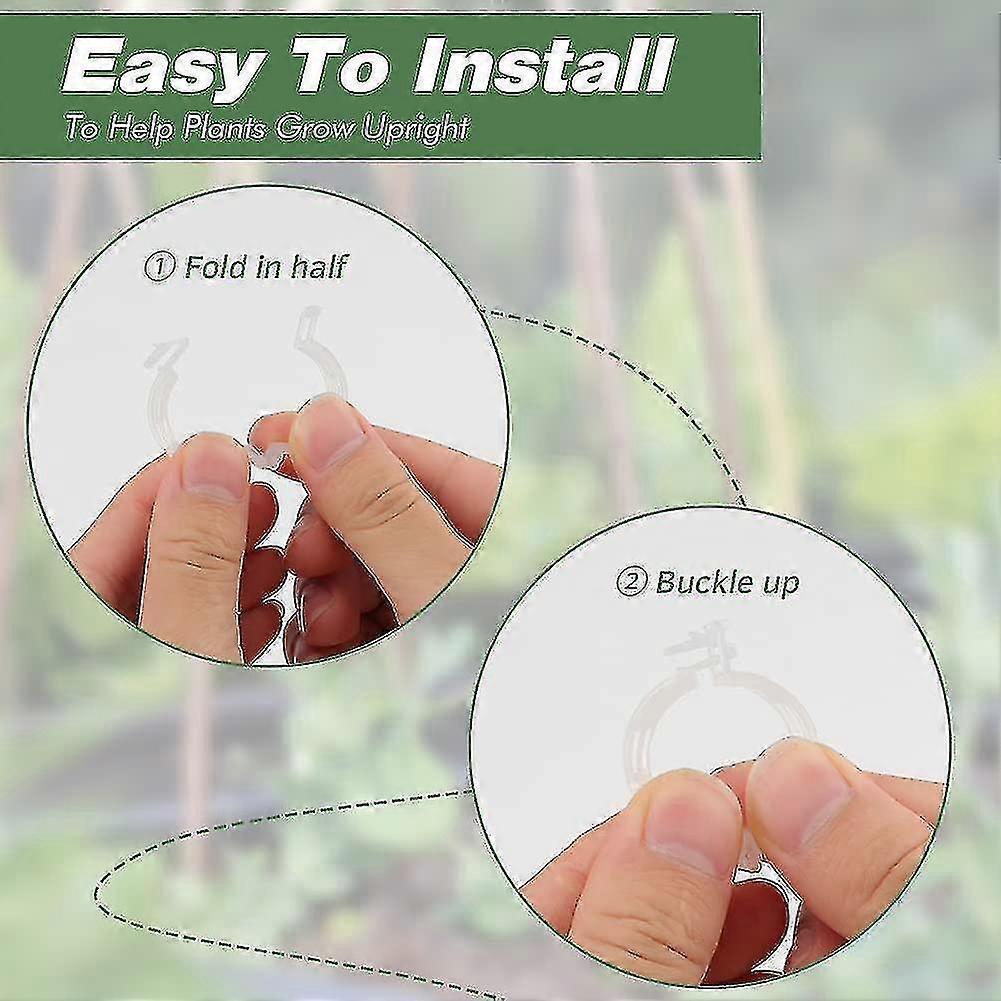 Easy To Install
To Help Plants Grow Upright

① Fold in half

② Buckle up