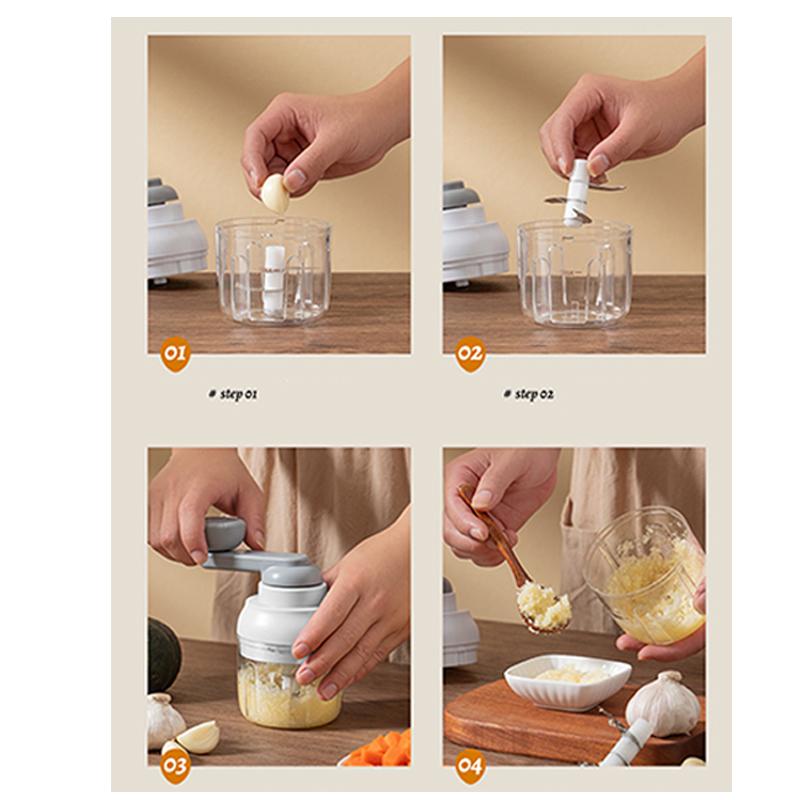 01

# step 01

02

# step 02

03

04