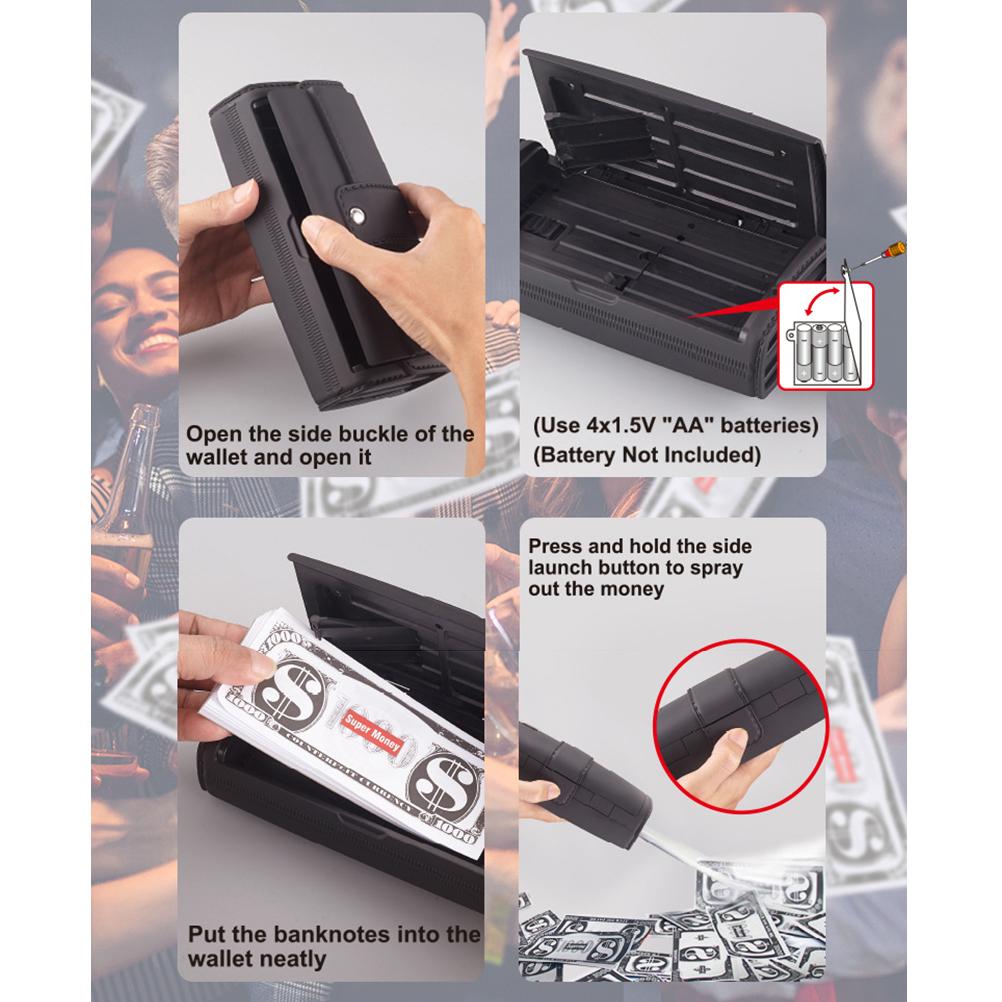 Open the side buckle of the wallet and open it

(Use 4x1.5V "AA" batteries)
(Battery Not Included)

1000
Super Money
COUNTERFEIT CURRENCY

Put the banknotes into the wallet neatly

Press and hold the side launch button to spray out the money