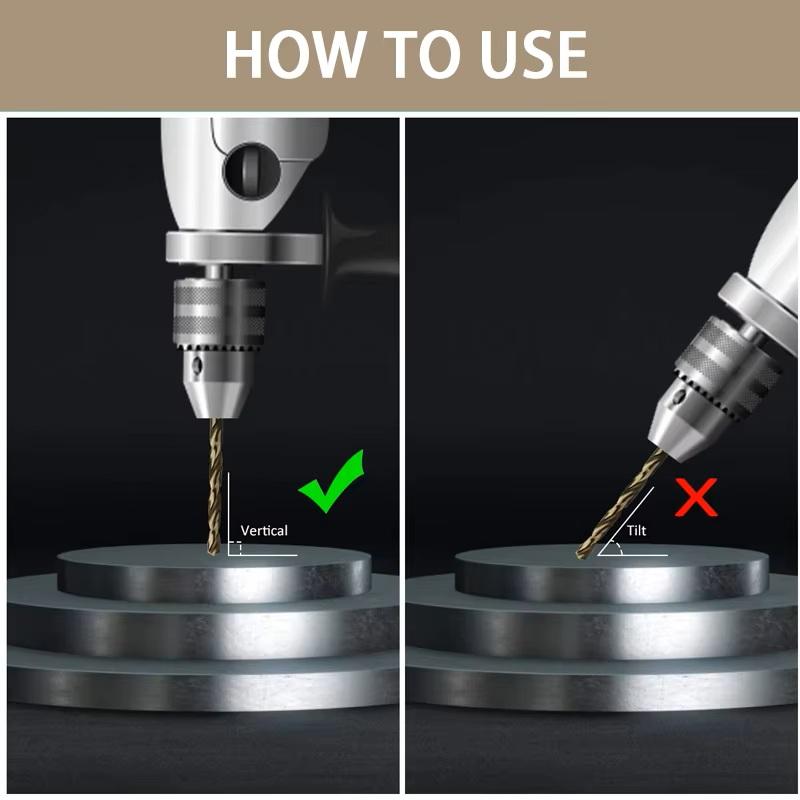 HOW TO USE

Vertical

Tilt