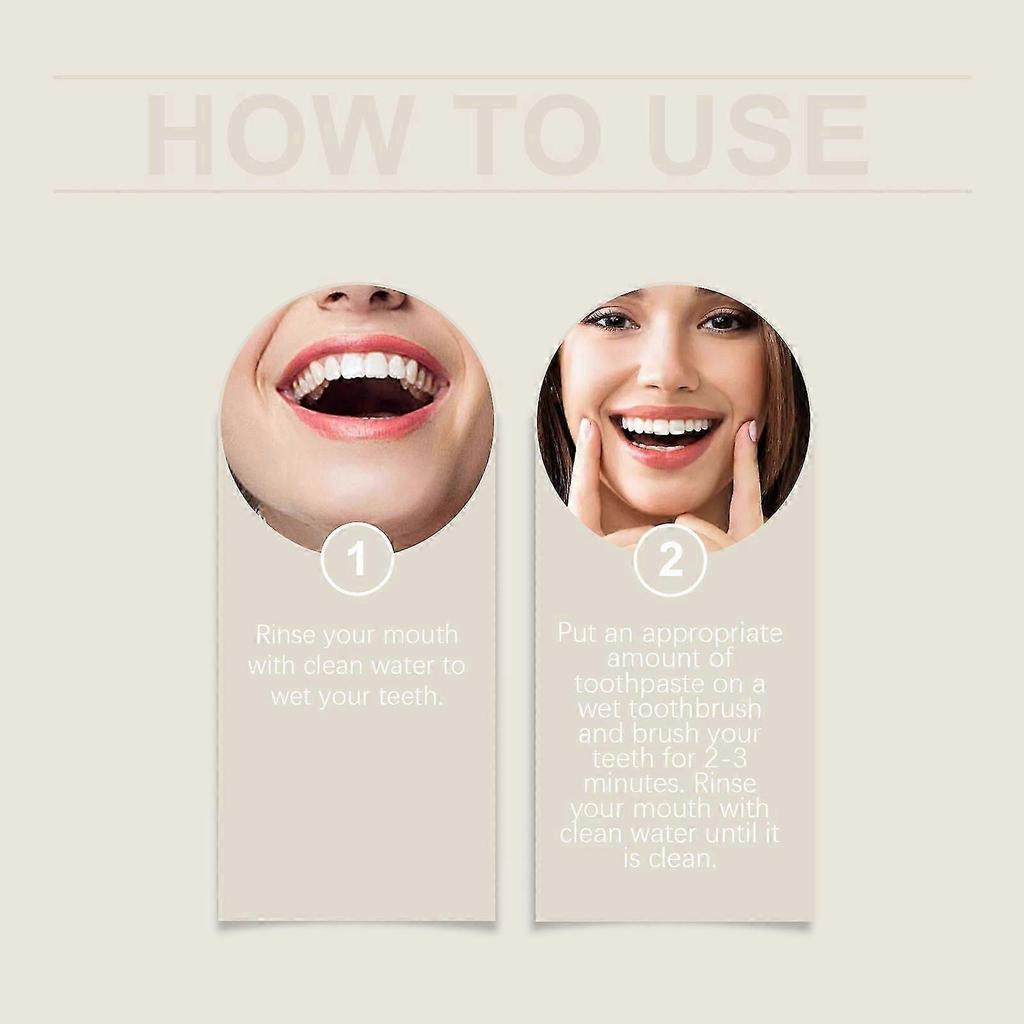 HOW TO USE

1

Rinse your mouth with clean water to wet your teeth.

2

Put an appropriate amount of toothpaste on a wet toothbrush and brush your teeth for 2-3 minutes. Rinse your mouth with clean water until it is clean.