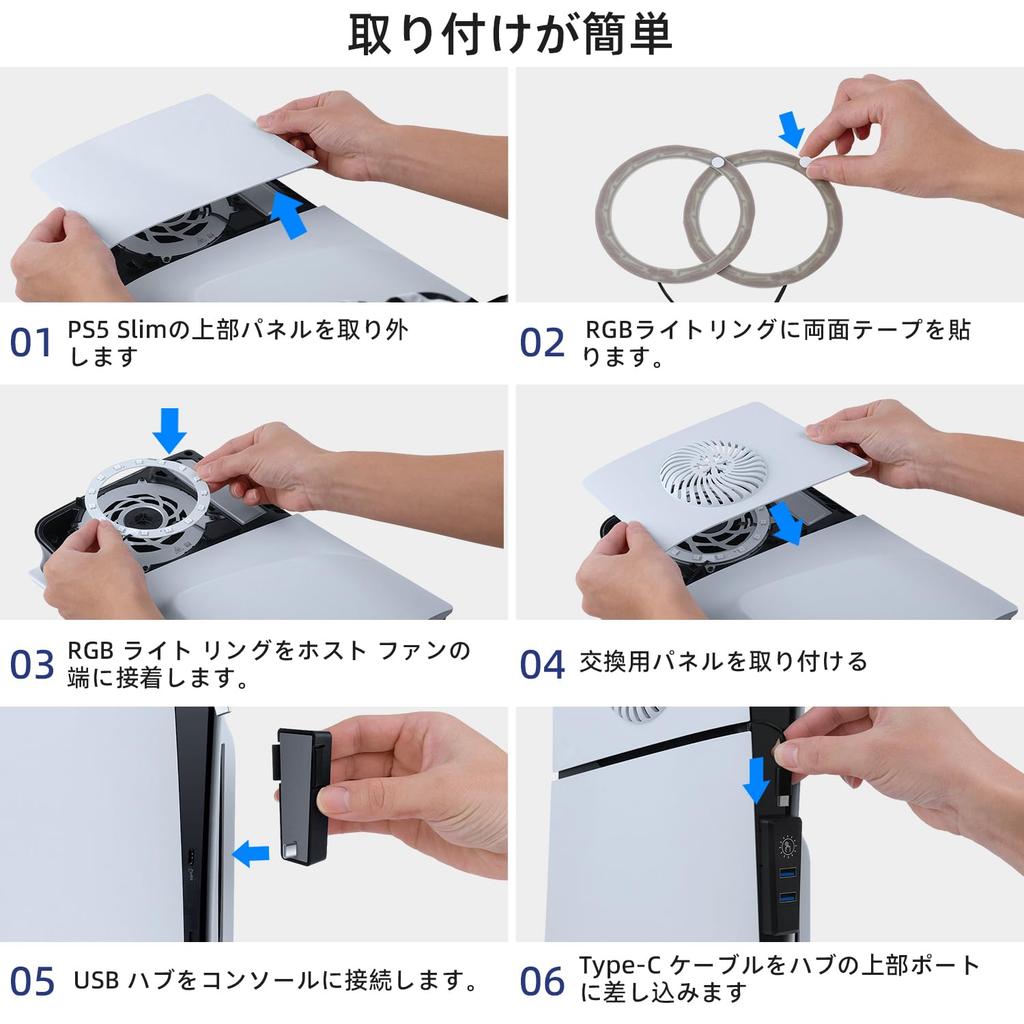 取り付けが簡単

01 PS5 Slimの上部パネルを取り外します

02 RGBライトリングに両面テープを貼ります。

03 RGB ライト リングをホスト ファンの端に接着します。

04 交換用パネルを取り付ける

05 USB ハブをコンソールに接続します。

06 Type-C ケーブルをハブの上部ポートに差し込みます