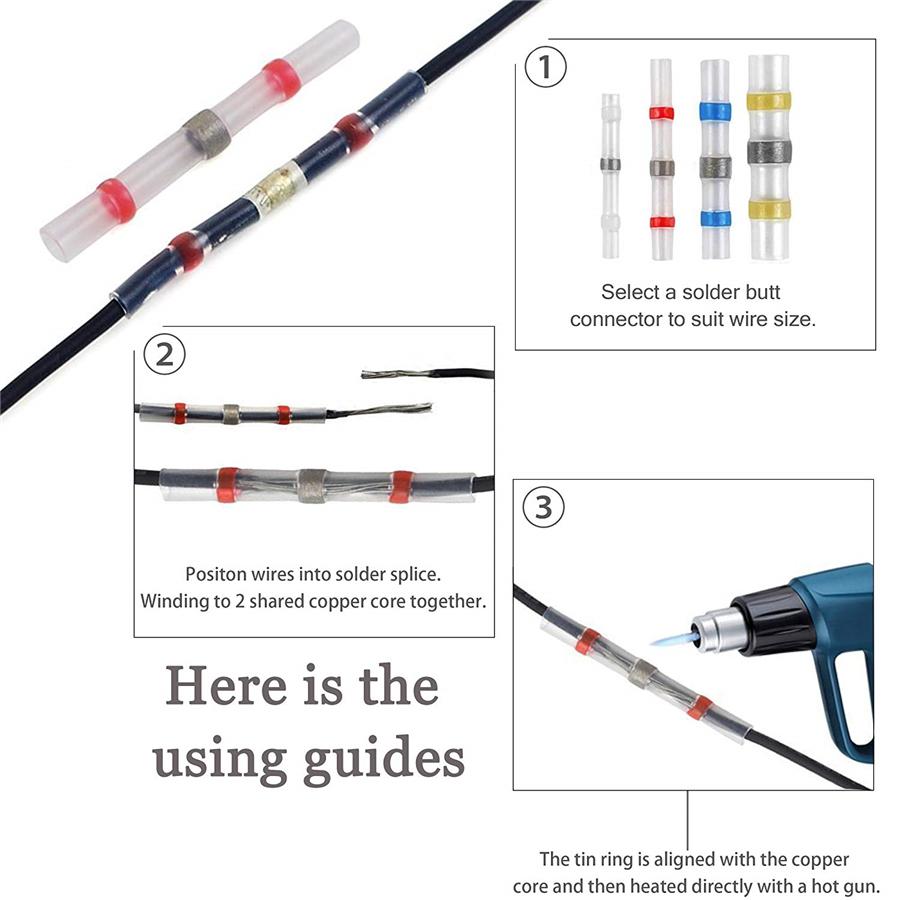 1

Select a solder butt connector to suit wire size.

2

Positon wires into solder splice. Winding to 2 shared copper core together.

Here is the using guides

3

The tin ring is aligned with the copper core and then heated directly with a hot gun.