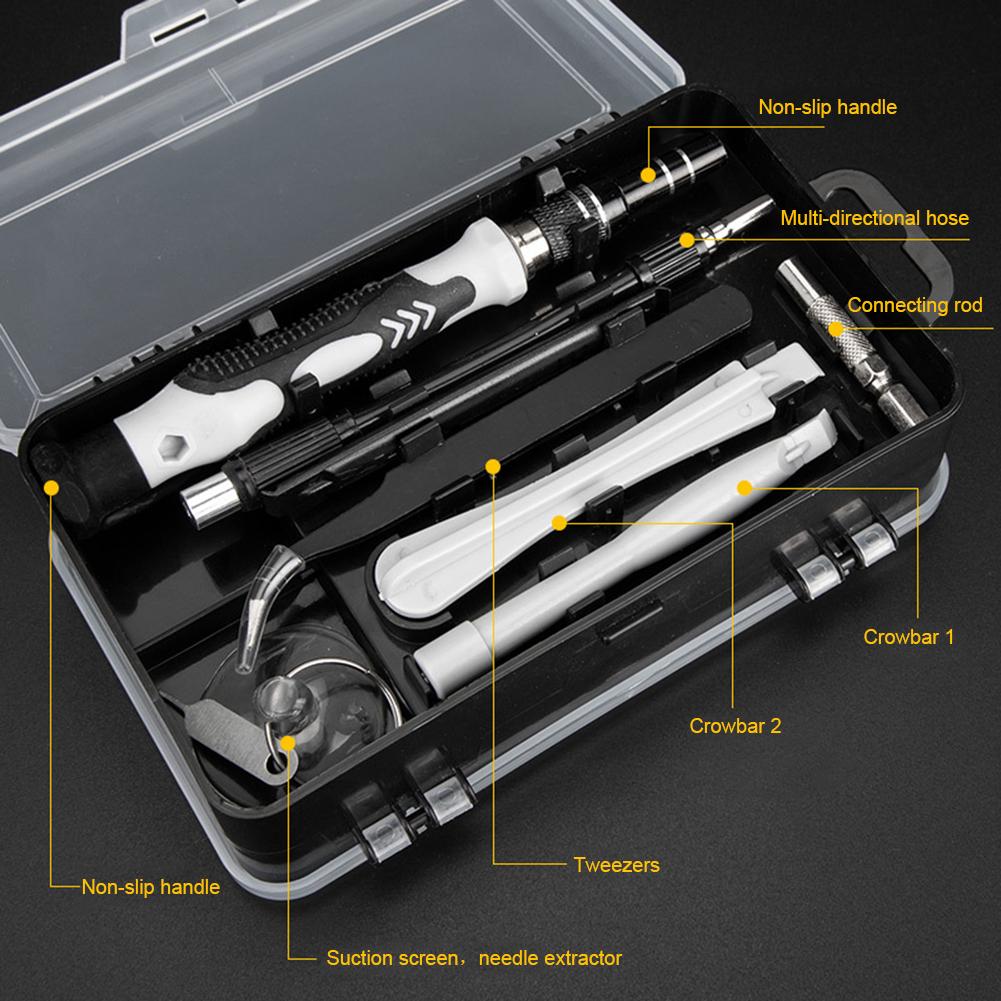 Non-slip handle

Multi-directional hose

Connecting rod

Crowbar 1

Crowbar 2

Tweezers

Non-slip handle

Suction screen，needle extractor