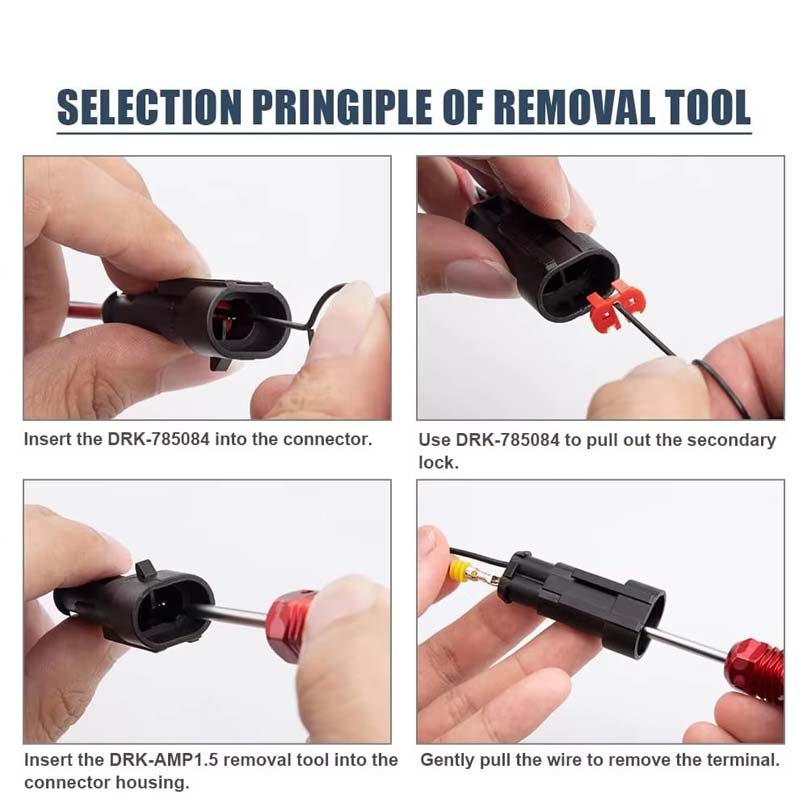 SELECTION PRINGIPLE OF REMOVAL TOOL

Insert the DRK-785084 into the connector.

Use DRK-785084 to pull out the secondary lock.

Insert the DRK-AMP1.5 removal tool into the connector housing.

Gently pull the wire to remove the terminal.