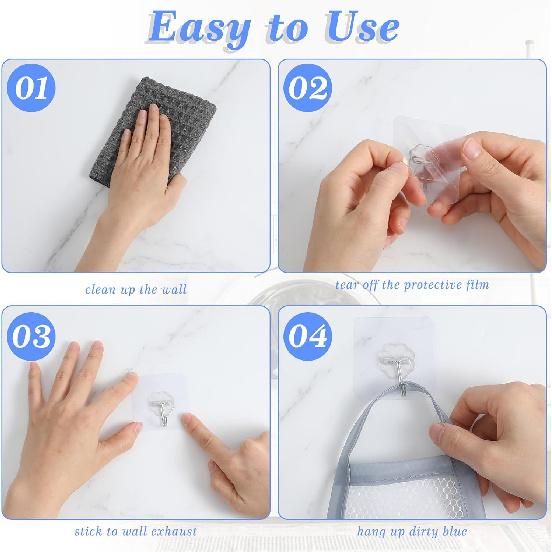 Easy to Use

01

clean up the wall

02

tear off the protective film

03

stick to wall exhaust

04

hang up dirty blue