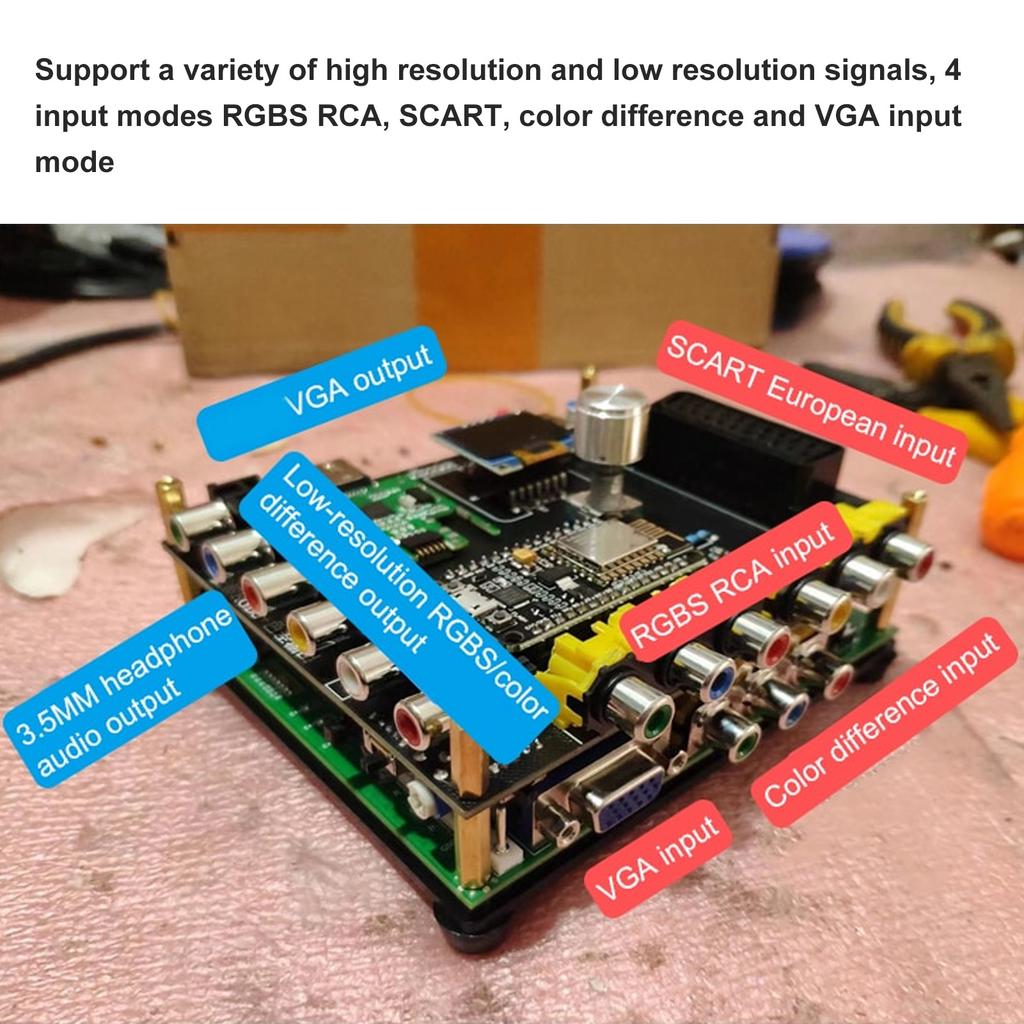 Support a variety of high resolution and low resolution signals, 4 input modes RGBS RCA, SCART, color difference and VGA input mode

VGA output

SCART European input

Low-resolution RGBS/color difference output

RGBS RCA input

3.5MM headphone audio output

Color difference input

VGA input