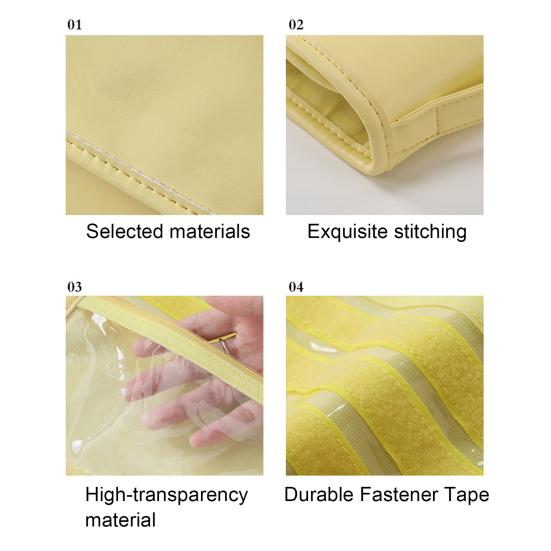 01

Selected materials

02

Exquisite stitching

03

High-transparency material

04

Durable Fastener Tape