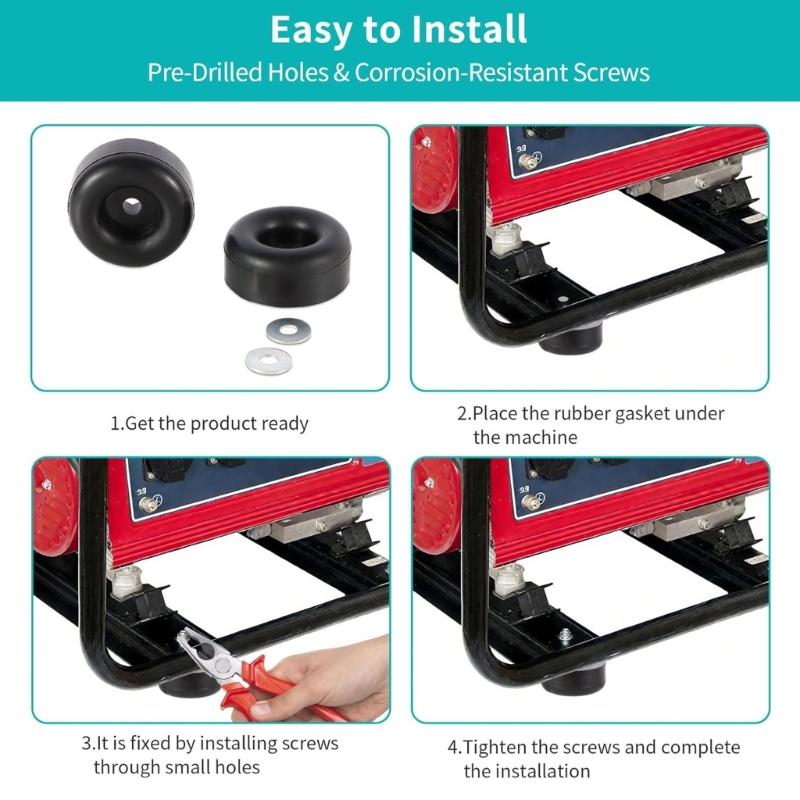 Easy to Install

Pre-Drilled Holes & Corrosion-Resistant Screws

1.Get the product ready

2.Place the rubber gasket under the machine

3.It is fixed by installing screws through small holes

4.Tighten the screws and complete the installation