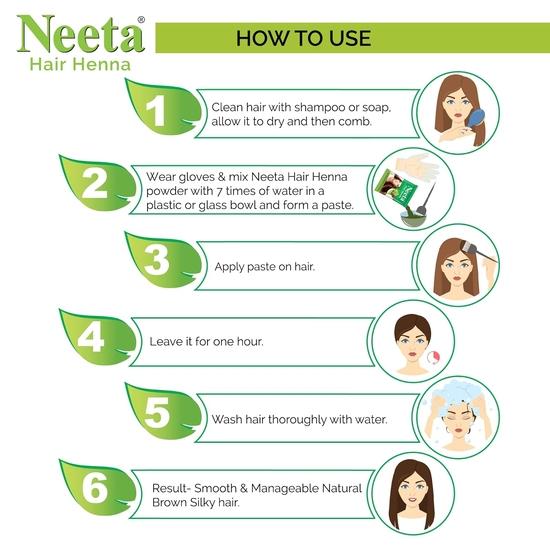 Neeta®
Hair Henna

HOW TO USE

1
Clean hair with shampoo or soap, allow it to dry and then comb.

2
Wear gloves & mix Neeta Hair Henna powder with 7 times of water in a plastic or glass bowl and form a paste.

Neeta

3
Apply paste on hair.

4
Leave it for one hour.

5
Wash hair thoroughly with water.

6
Result- Smooth & Manageable Natural Brown Silky hair.