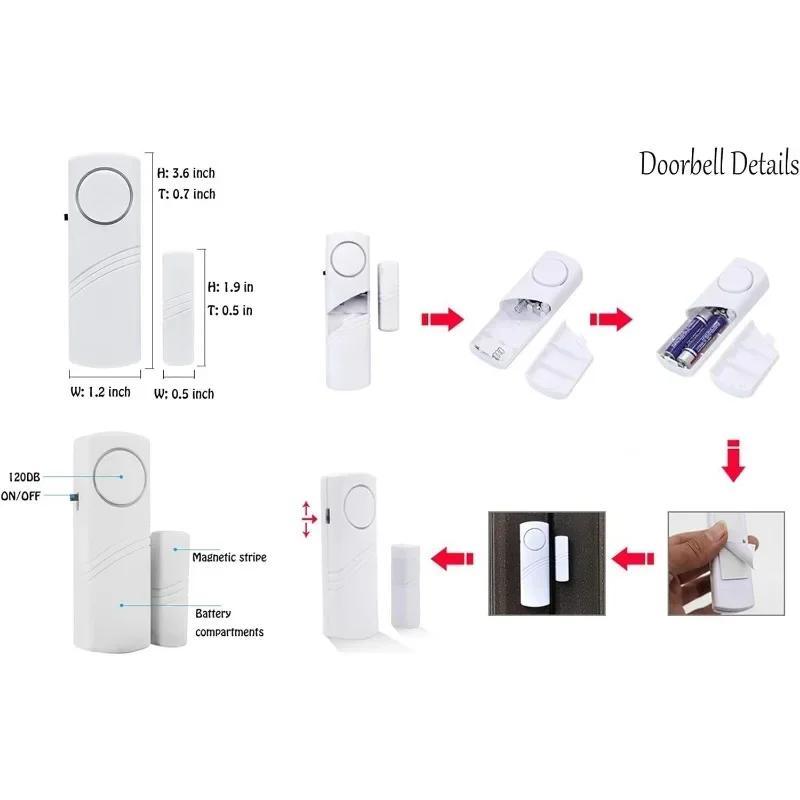 H: 3.6 inch
T: 0.7 inch

H: 1.9 in
T: 0.5 in

W: 1.2 inch
W: 0.5 inch

Doorbell Details

120DB
ON/OFF

Magnetic stripe

Battery compartments