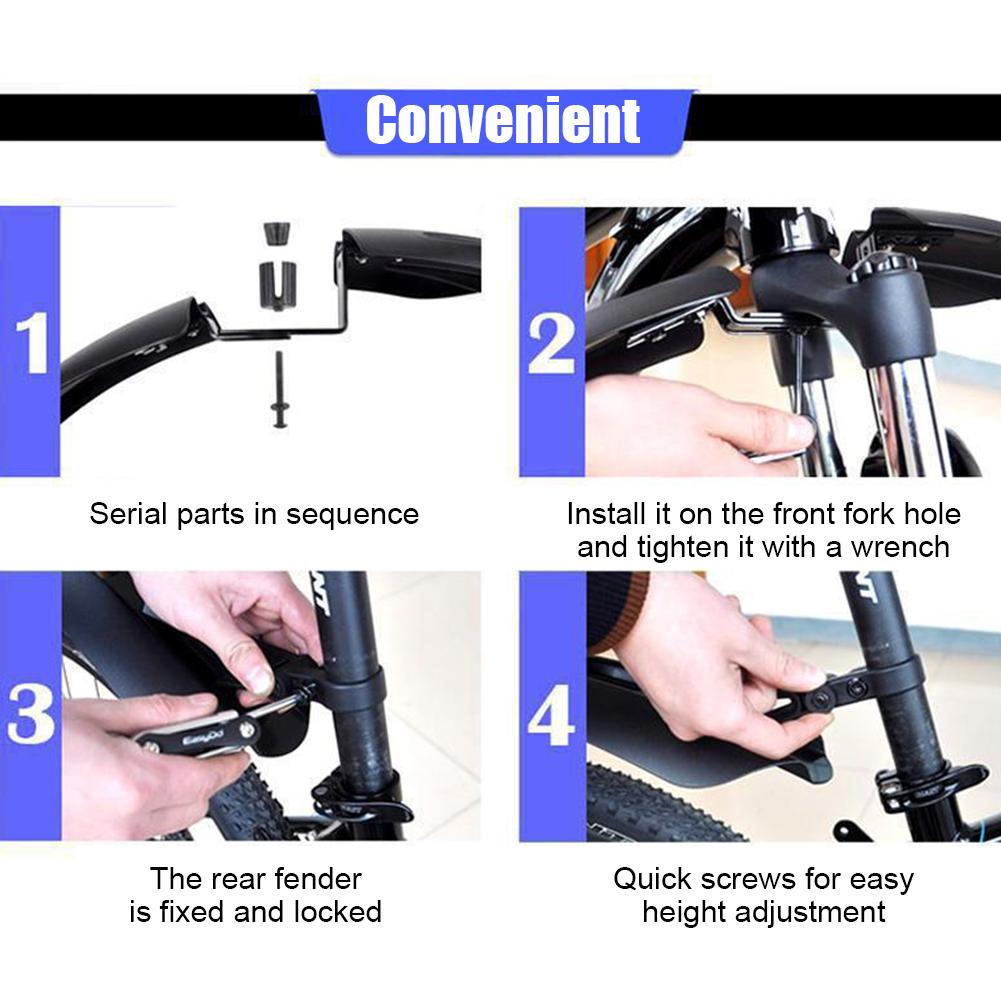 Convenient

1

Serial parts in sequence

2

Install it on the front fork hole and tighten it with a wrench

3

EasyDo

The rear fender is fixed and locked

4

Quick screws for easy height adjustment