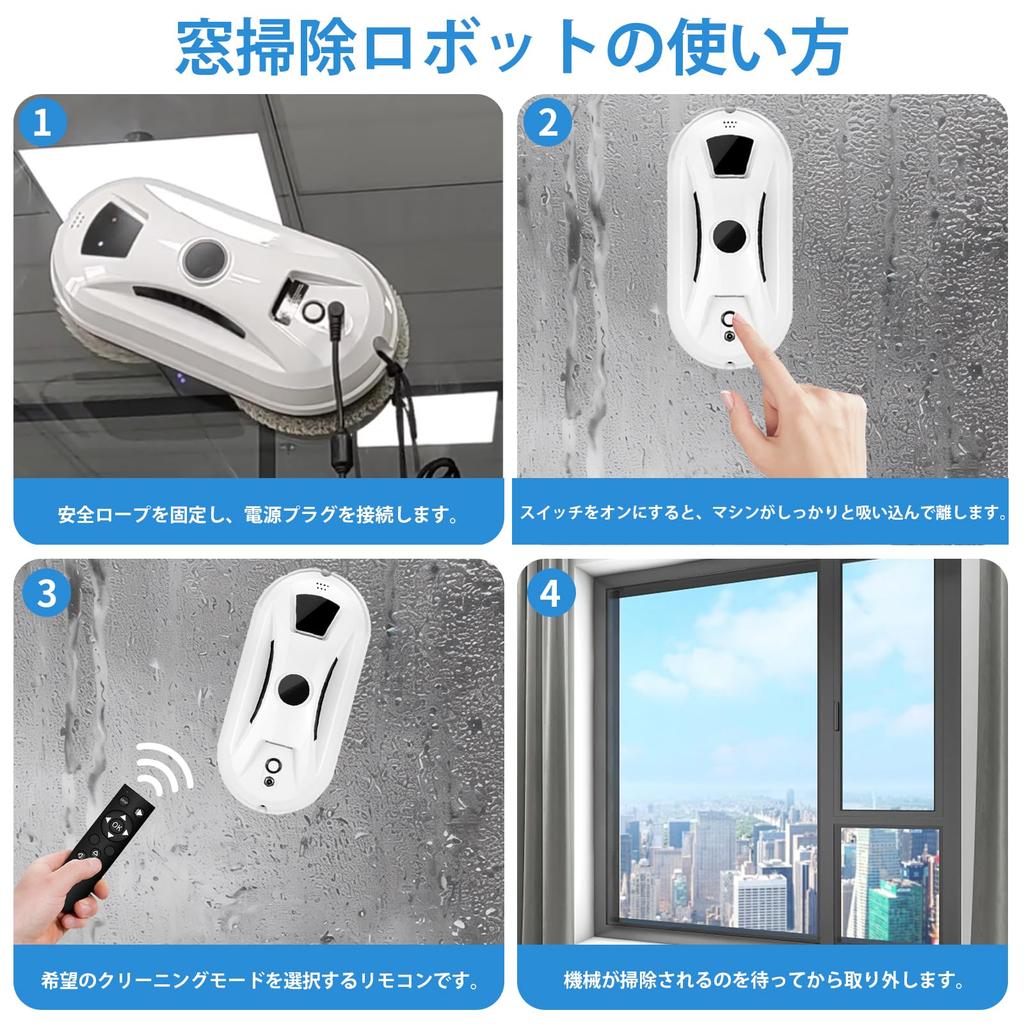 窓掃除ロボットの使い方

1

安全ロープを固定し、電源プラグを接続します。

2

スイッチをオンにすると、マシンがしっかりと吸い込んで離します。

3

OK

希望のクリーニングモードを選択するリモコンです。

4

機械が掃除されるのを待ってから取り外します。