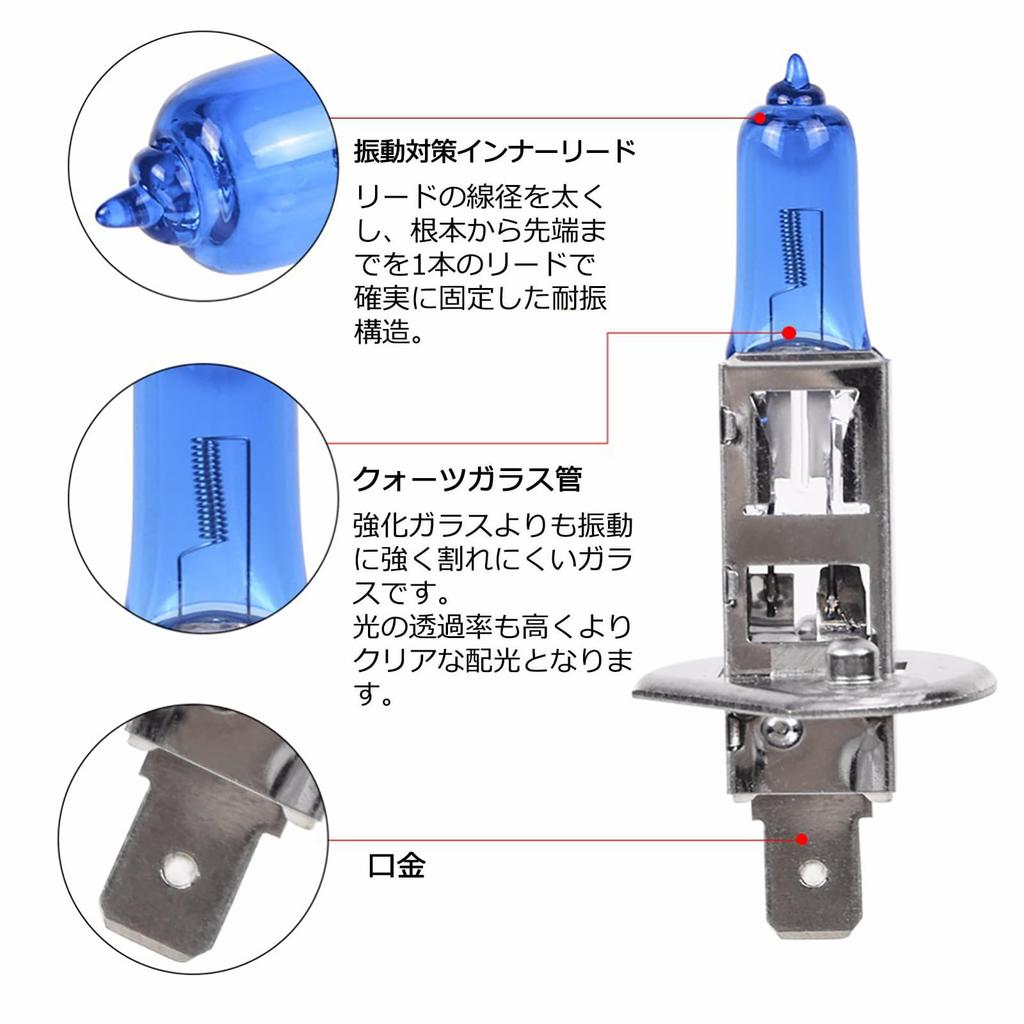 振動対策インナーリード

リードの線径を太くし、根本から先端までを1本のリードで確実に固定した耐振構造。

クォーツガラス管

強化ガラスよりも振動に強く割れにくいガラスです。
光の透過率も高くよりクリアな配光となります。

口金