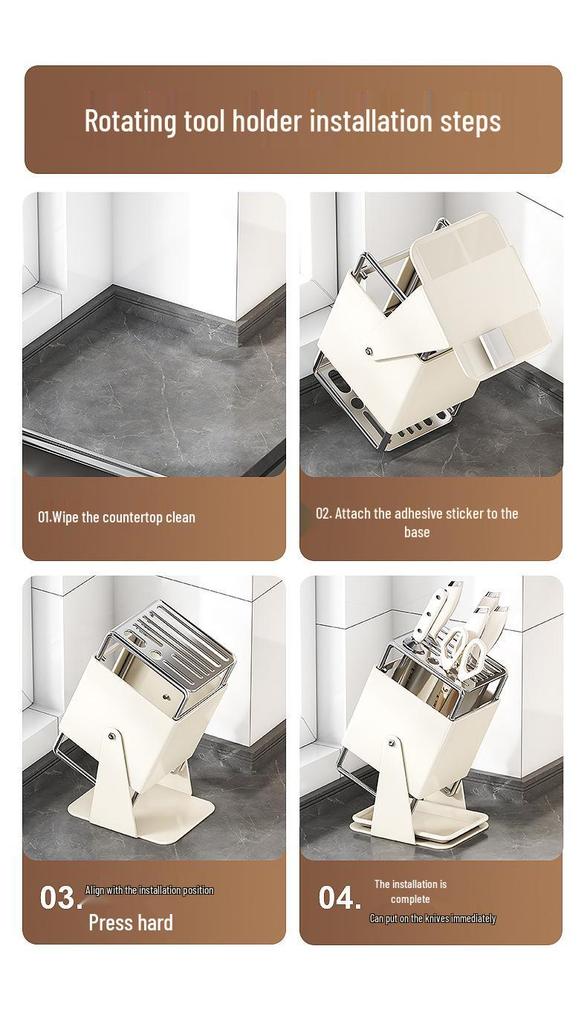 Rotating tool holder installation steps

01.Wipe the countertop clean

02. Attach the adhesive sticker to the base

03. Align with the installation position

Press hard

04. The installation is complete

Can put on the knives immediately