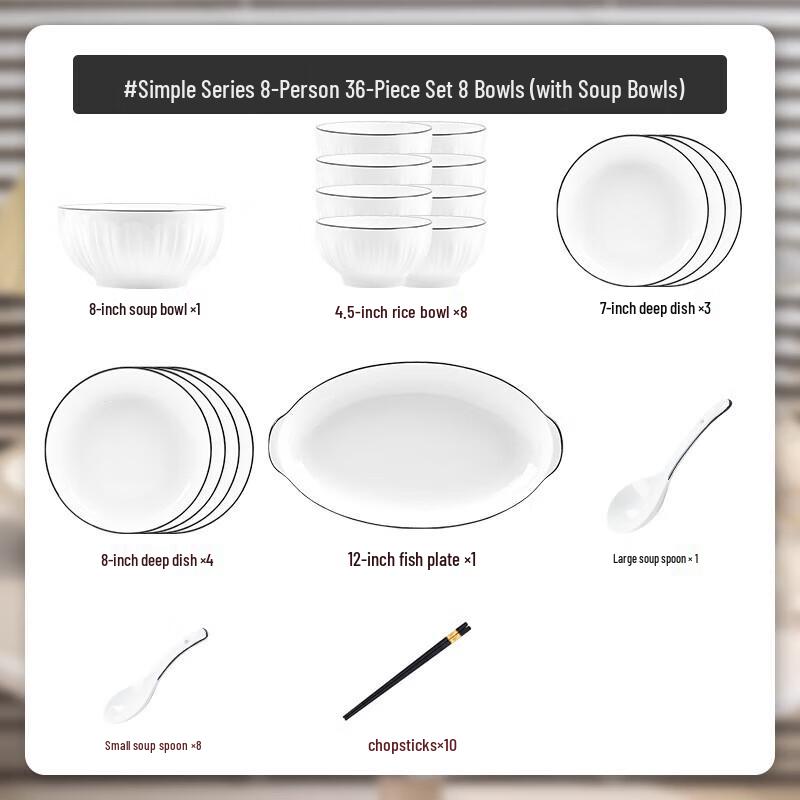 #Simple Series 8-Person 36-Piece Set 8 Bowls (with Soup Bowls)

8-inch soup bowl ×1

4.5-inch rice bowl ×8

7-inch deep dish ×3

8-inch deep dish ×4

12-inch fish plate ×1

Large soup spoon × 1

Small soup spoon ×8

chopsticks×10