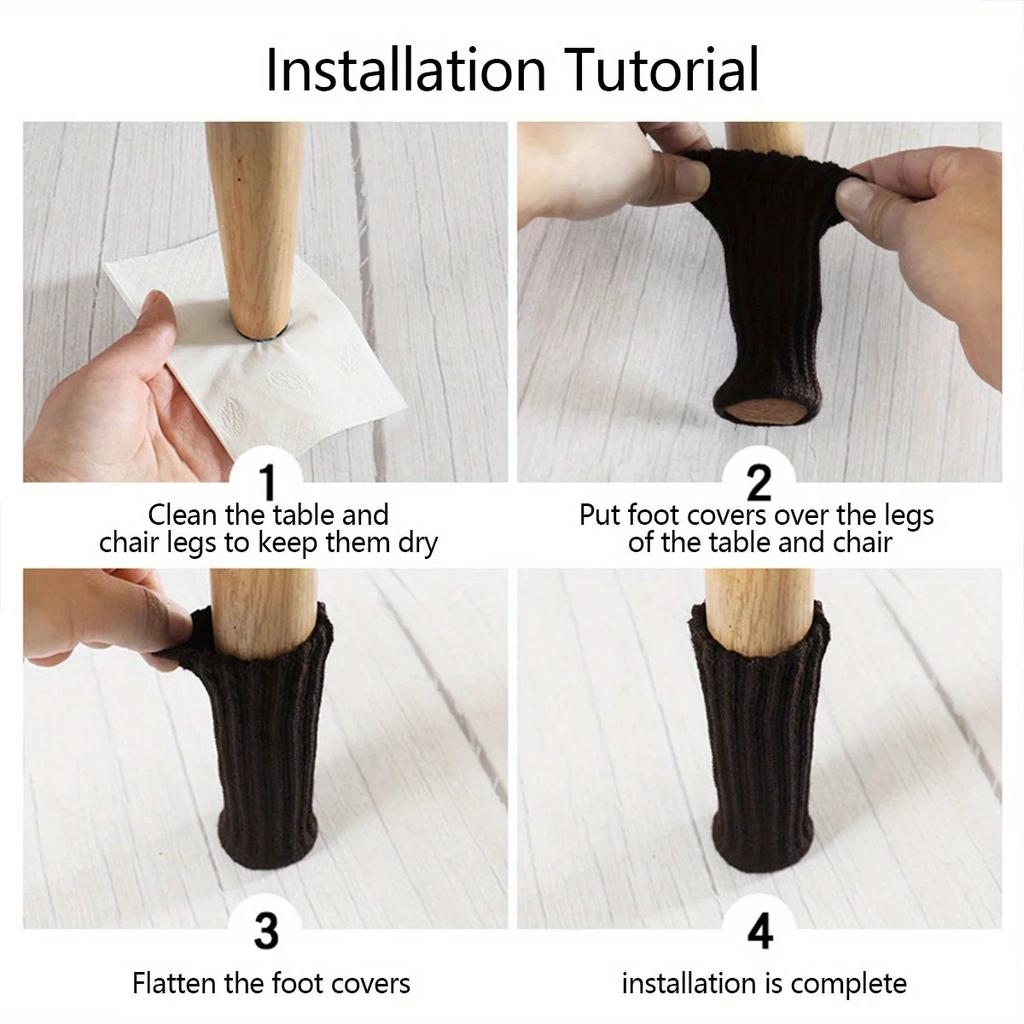 Installation Tutorial

1
Clean the table and chair legs to keep them dry

2
Put foot covers over the legs of the table and chair

3
Flatten the foot covers

4
installation is complete