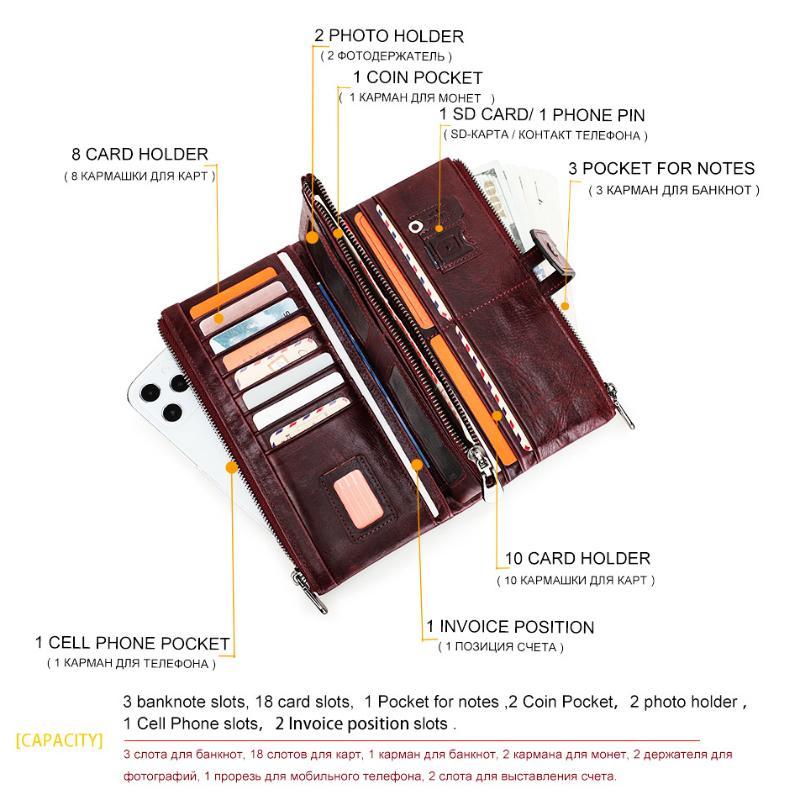 2 PHOTO HOLDER
( 2 ФОТОДЕРЖАТЕЛЬ )

1 COIN POCKET
( 1 КАРМАН ДЛЯ МОНЕТ )

1 SD CARD/ 1 PHONE PIN
( SD-КАРТА / КОНТАКТ ТЕЛЕФОНА )

8 CARD HOLDER
( 8 КАРМАШКИ ДЛЯ КАРТ )

3 POCKET FOR NOTES
( 3 КАРМАН ДЛЯ БАНКНОТ )

10 CARD HOLDER
( 10 КАРМАШКИ ДЛЯ КАРТ )

1 INVOICE POSITION
( 1 ПОЗИЦИЯ СЧЕТА )

1 CELL PHONE POCKET
( 1 КАРМАН ДЛЯ ТЕЛЕФОНА )

[CAPACITY]

3 banknote slots, 18 card slots, 1 Pocket for notes ,2 Coin Pocket, 2 photo holder , 1 Cell Phone slots, 2 Invoice position slots .

3 слота для банкнот, 18 слотов для карт, 1 карман для банкнот, 2 кармана для монет, 2 держателя для фотографий, 1 прорезь для мобильного телефона, 2 слота для выставления счета.