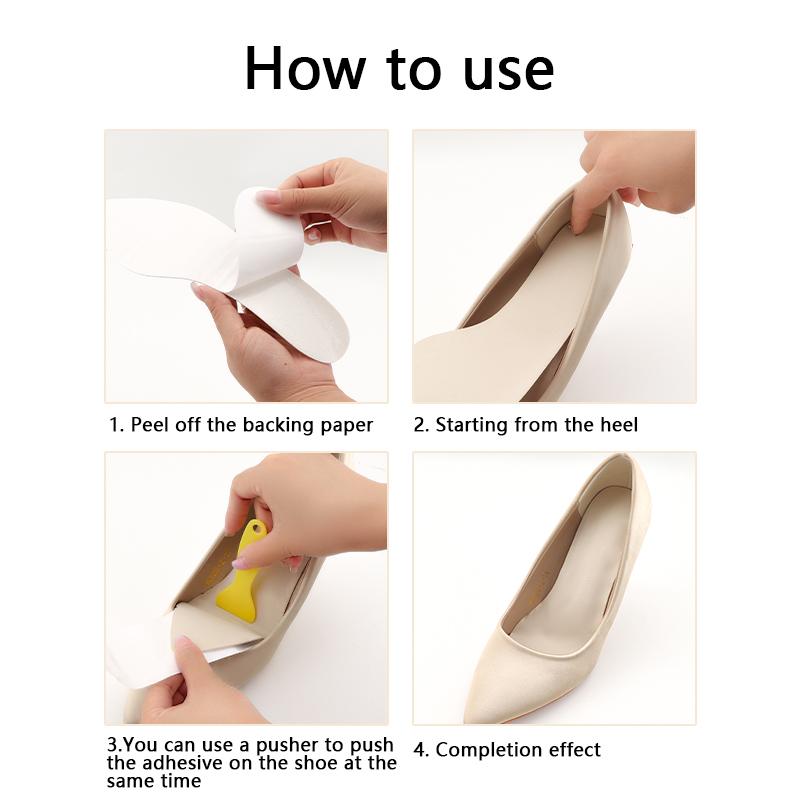 How to use

1. Peel off the backing paper

2. Starting from the heel

3.You can use a pusher to push the adhesive on the shoe at the same time

4. Completion effect