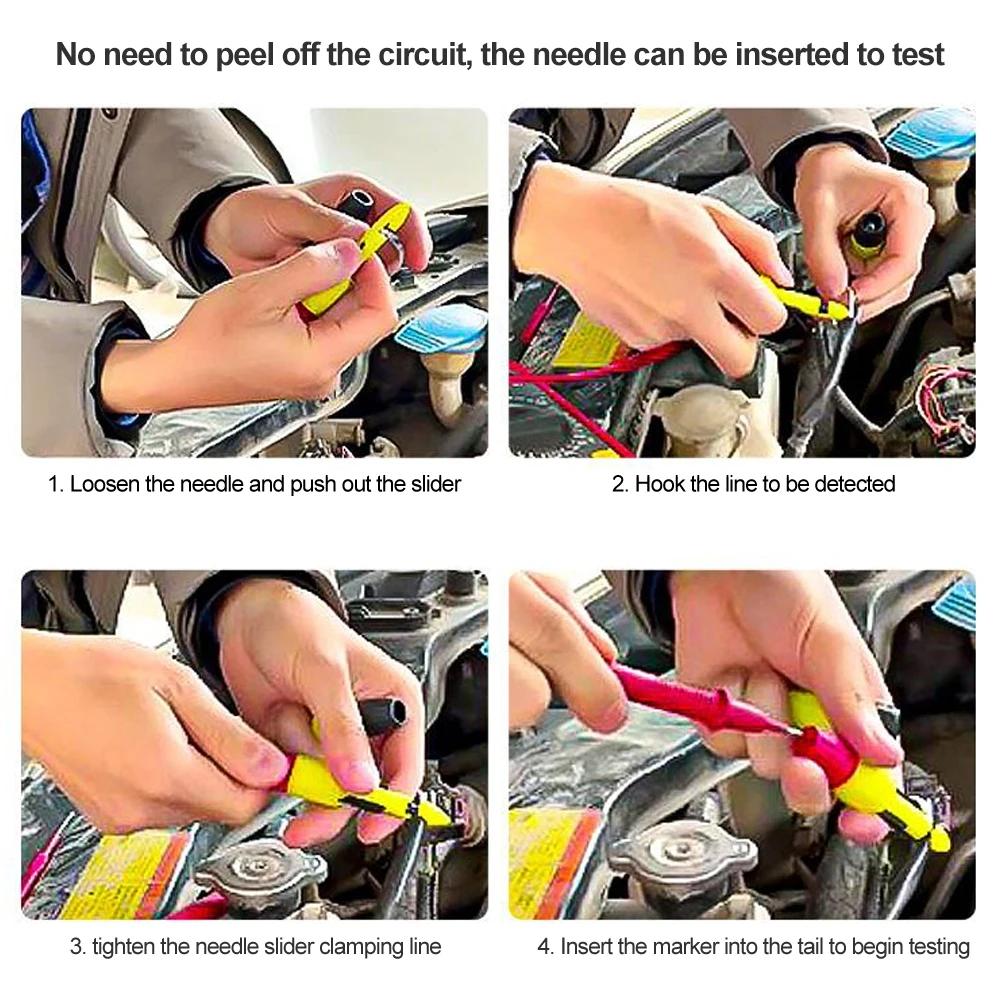 No need to peel off the circuit, the needle can be inserted to test

1. Loosen the needle and push out the slider

2. Hook the line to be detected

3. tighten the needle slider clamping line

4. Insert the marker into the tail to begin testing