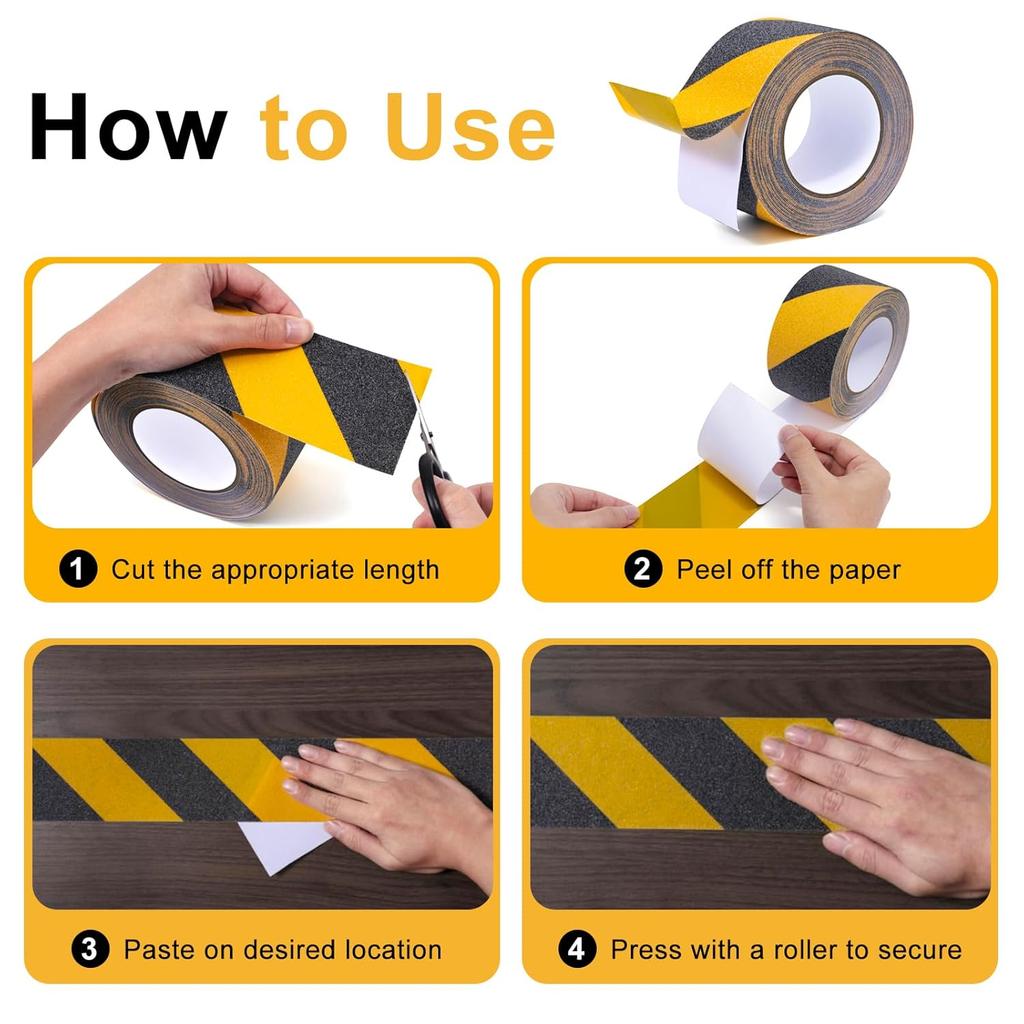 How to Use

1 Cut the appropriate length

2 Peel off the paper

3 Paste on desired location

4 Press with a roller to secure