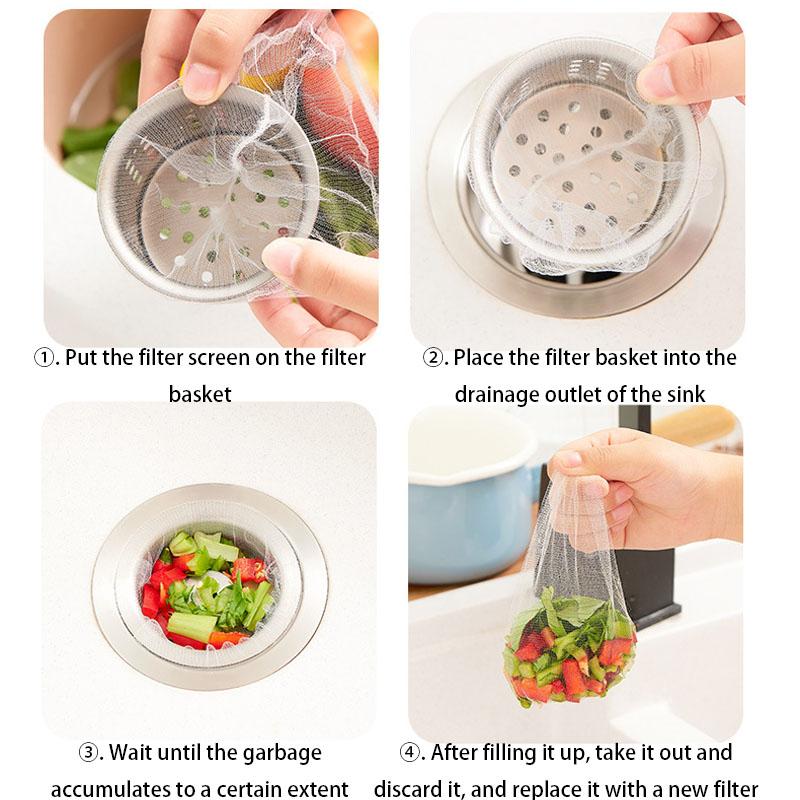 ①. Put the filter screen on the filter basket

②. Place the filter basket into the drainage outlet of the sink

③. Wait until the garbage accumulates to a certain extent

④. After filling it up, take it out and discard it, and replace it with a new filter