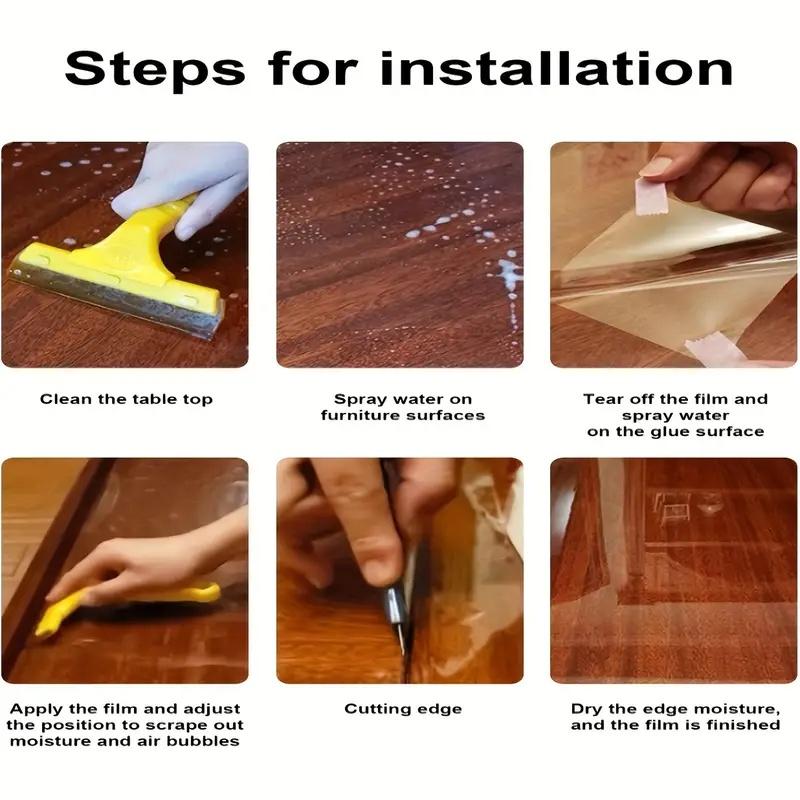 Steps for installation

Clean the table top

Spray water on furniture surfaces

Tear off the film and spray water on the glue surface

Apply the film and adjust the position to scrape out moisture and air bubbles

Cutting edge

Dry the edge moisture, and the film is finished