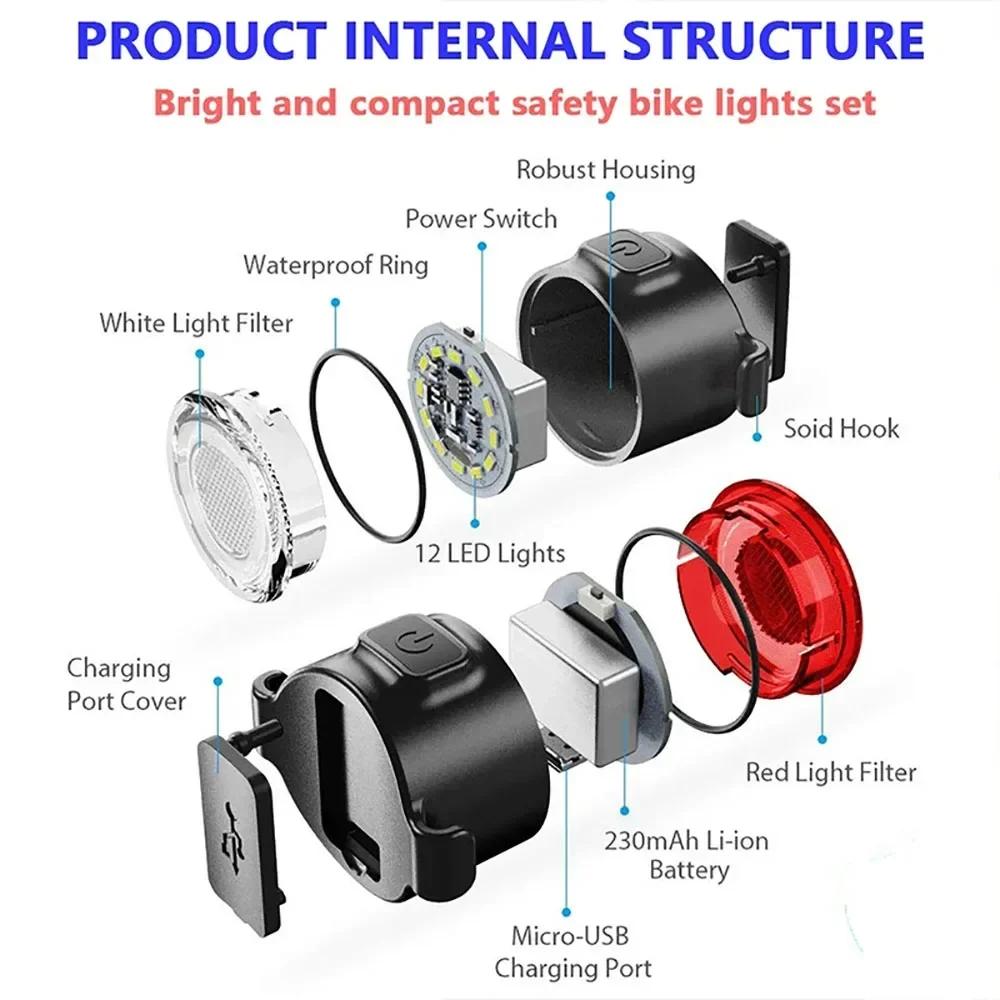 PRODUCT INTERNAL STRUCTURE

Bright and compact safety bike lights set

Robust Housing

Power Switch

Waterproof Ring

White Light Filter

Soid Hook

12 LED Lights

Charging Port Cover

Red Light Filter

230mAh Li-ion Battery

Micro-USB Charging Port