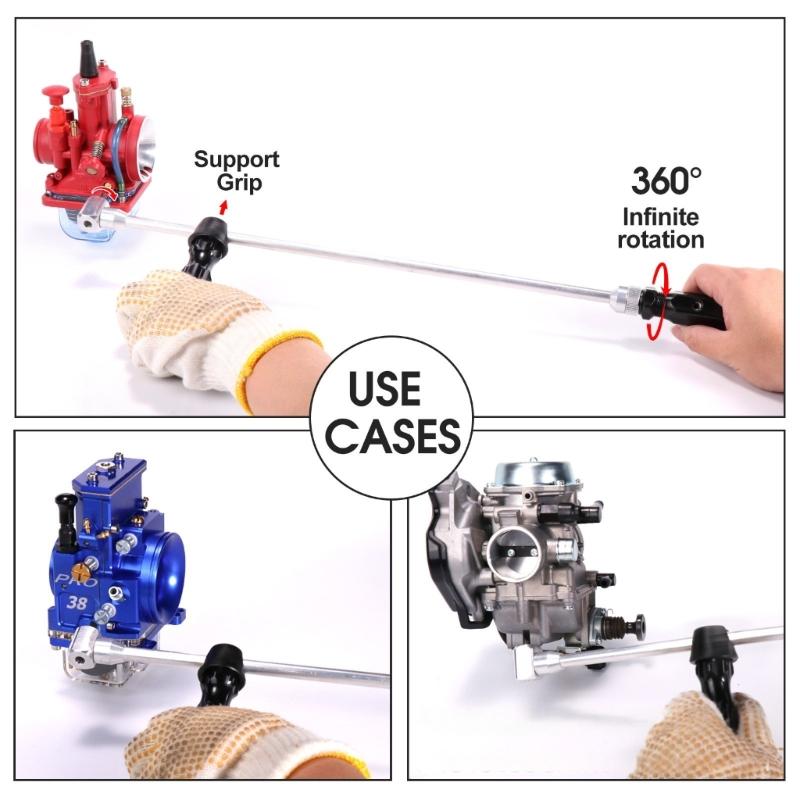 Support Grip

360°
Infinite rotation

USE CASES

PRO
38