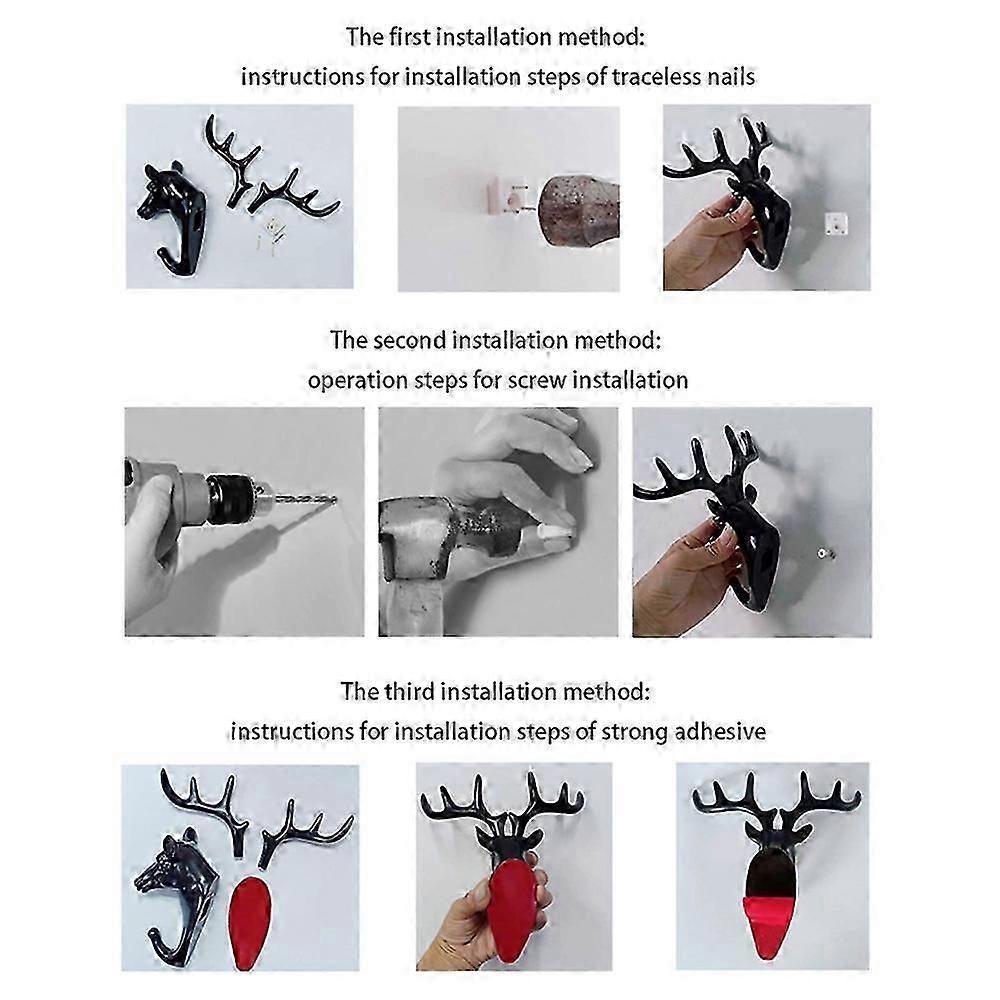 The first installation method:
instructions for installation steps of traceless nails

The second installation method:
operation steps for screw installation

The third installation method:
instructions for installation steps of strong adhesive