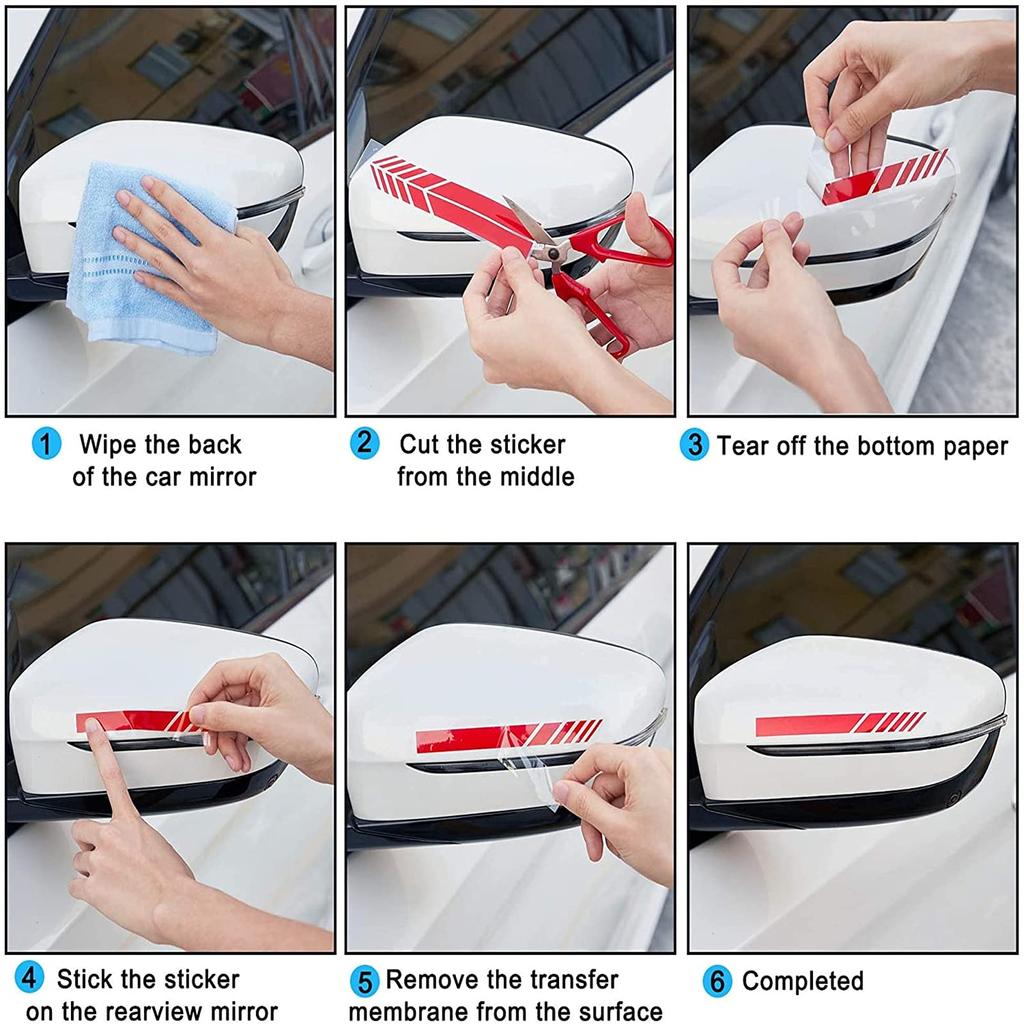 1 Wipe the back of the car mirror

2 Cut the sticker from the middle

3 Tear off the bottom paper

4 Stick the sticker on the rearview mirror

5 Remove the transfer membrane from the surface

6 Completed